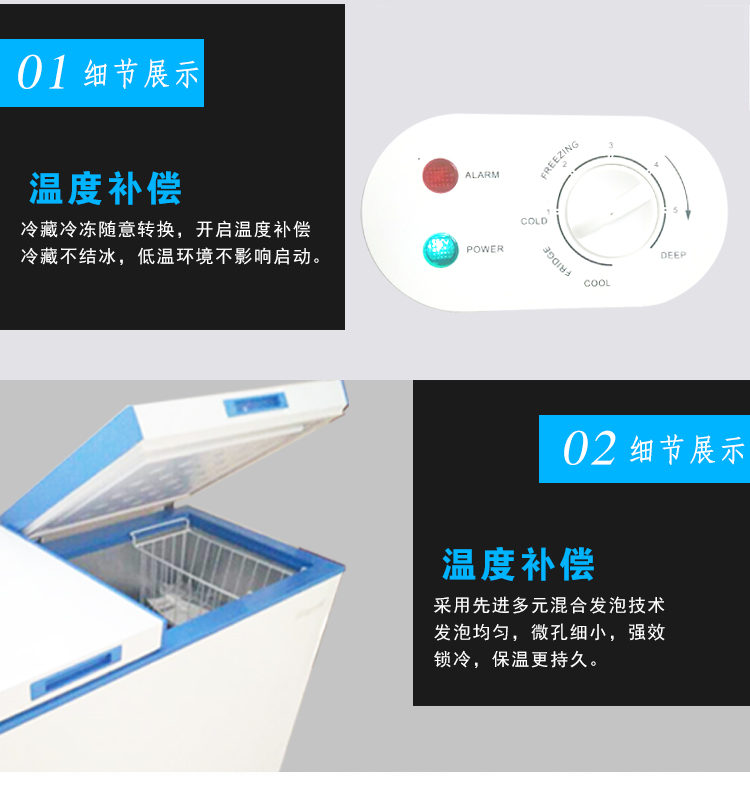 01 细节展示

温度补偿

冷藏冷冻随意转换，开启温度补偿
冷藏不结冰，低温环境不影响启动。

ALARM

POWER

FREEZING
1
2
3
4
5
COLD
FRIDGE
COOL
DEEP

02 细节展示

温度补偿

采用先进多元混合发泡技术
发泡均匀，微孔细小，强效
锁冷，保温更持久。