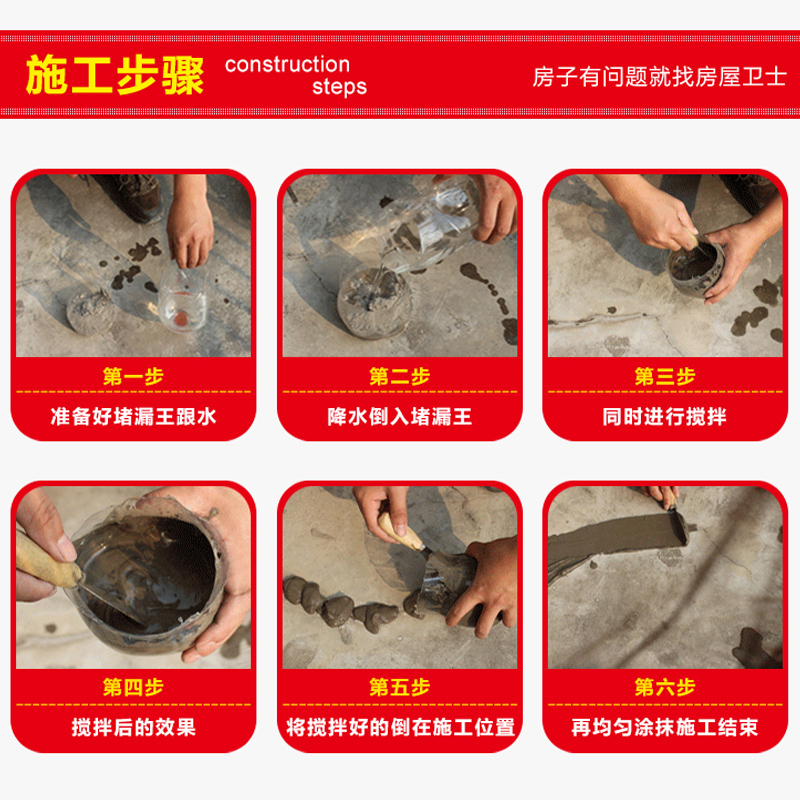 施工步骤 construction steps

房子有问题就找房屋卫士

第一步
准备好堵漏王跟水

第二步
降水倒入堵漏王

第三步
同时进行搅拌

第四步
搅拌后的效果

第五步
将搅拌好的倒在施工位置

第六步
再均匀涂抹施工结束