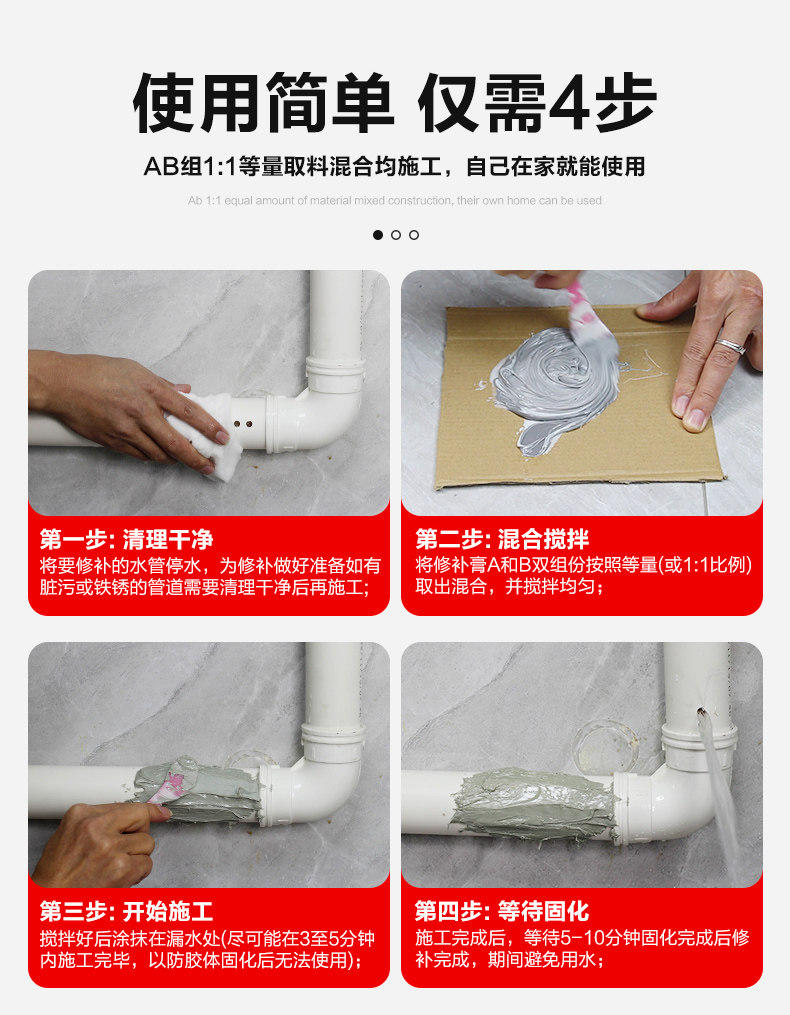 使用简单 仅需4步

AB组1:1等量取料混合均施工，自己在家就能使用

Ab 1:1 equal amount of material mixed construction, their own home can be used

第一步: 清理干净
将要修补的水管停水，为修补做好准备如有脏污或铁锈的管道需要清理干净后再施工;

第二步: 混合搅拌
将修补膏A和B双组份按照等量(或1:1比例)取出混合，并搅拌均匀;

第三步: 开始施工
搅拌好后涂抹在漏水处(尽可能在3至5分钟内施工完毕，以防胶体固化后无法使用);

第四步: 等待固化
施工完成后，等待5-10分钟固化完成后修补完成，期间避免用水;