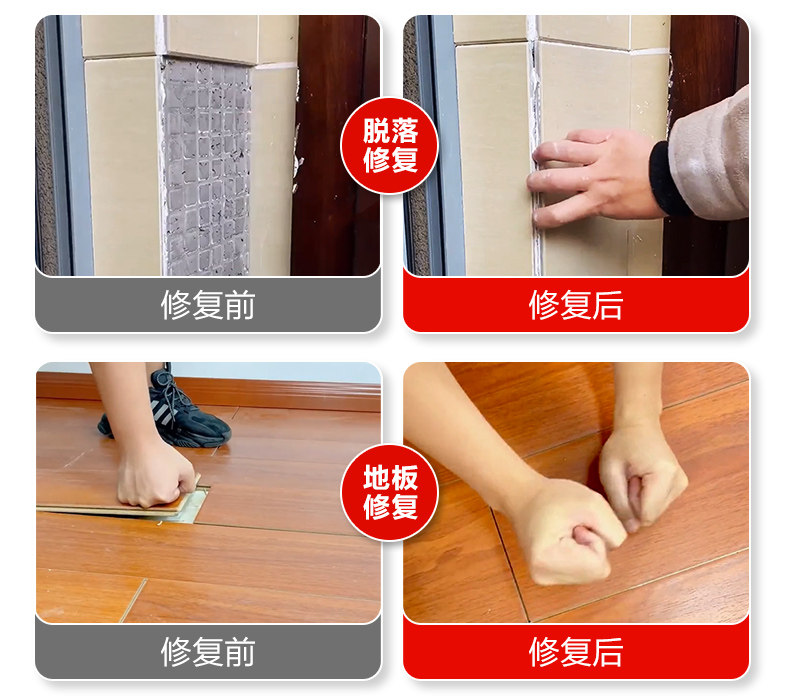 脱落修复

修复前

修复后

地板修复

修复前

修复后