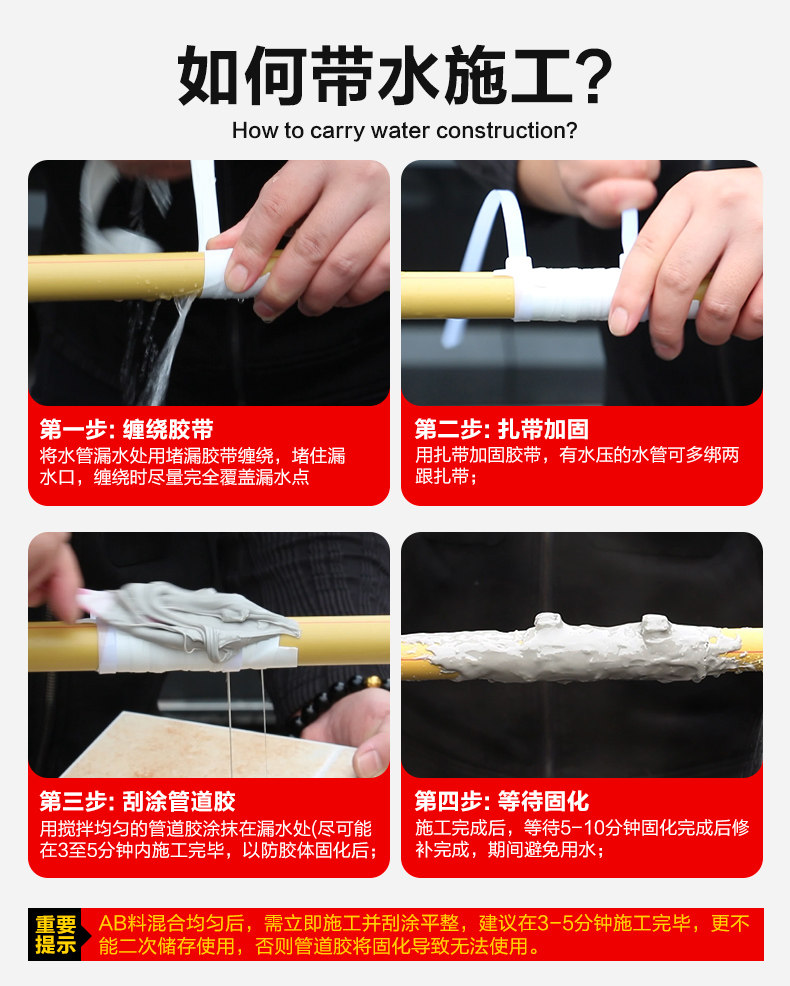 如何带水施工?
How to carry water construction?

第一步: 缠绕胶带
将水管漏水处用堵漏胶带缠绕，堵住漏水口，缠绕时尽量完全覆盖漏水点

第二步: 扎带加固
用扎带加固胶带，有水压的水管可多绑两跟扎带;

第三步: 刮涂管道胶
用搅拌均匀的管道胶涂抹在漏水处(尽可能在3至5分钟内施工完毕，以防胶体固化后;

第四步: 等待固化
施工完成后，等待5-10分钟固化完成后修补完成，期间避免用水;

重要提示
AB料混合均匀后，需立即施工并刮涂平整，建议在3-5分钟施工完毕，更不能二次储存使用，否则管道胶将固化导致无法使用。