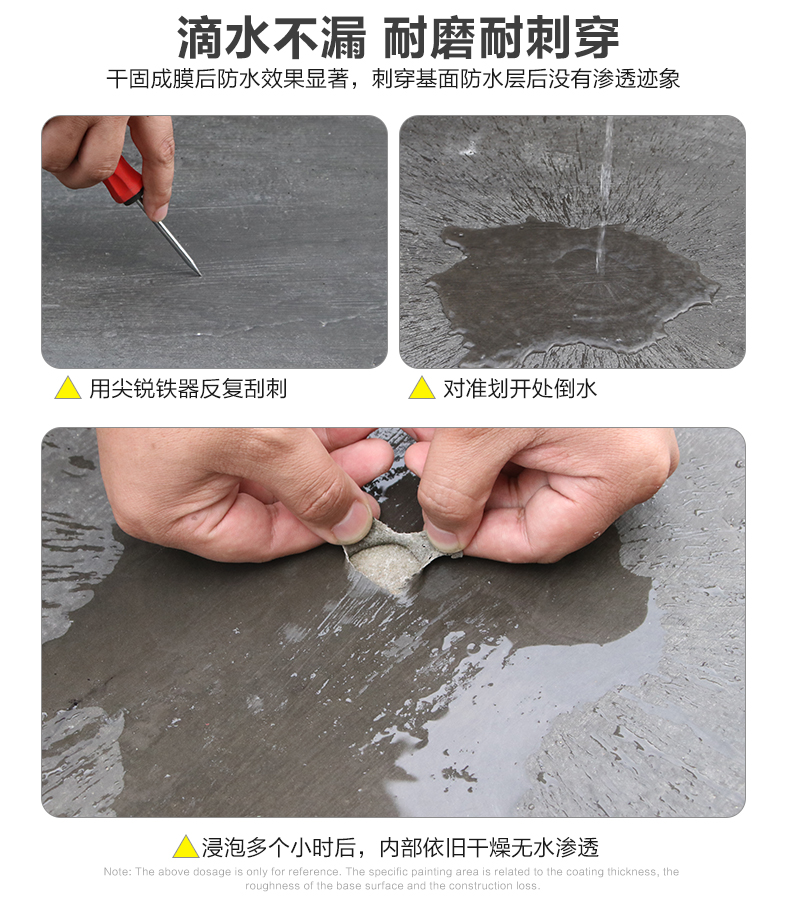 滴水不漏 耐磨耐刺穿

干固成膜后防水效果显著，刺穿基面防水层后没有渗透迹象

用尖锐铁器反复刮刺

对准划开处倒水

浸泡多个小时后，内部依旧干燥无水渗透

Note: The above dosage is only for reference. The specific painting area is related to the coating thickness, the roughness of the base surface and the construction loss.