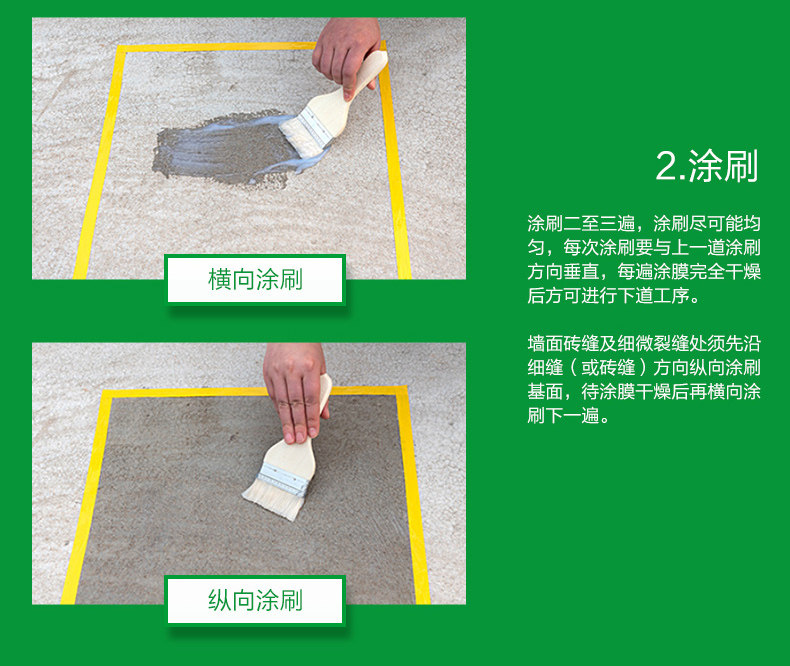 横向涂刷

纵向涂刷

2.涂刷

涂刷二至三遍，涂刷尽可能均匀，每次涂刷要与上一道涂刷方向垂直，每遍涂膜完全干燥后方可进行下道工序。

墙面砖缝及细微裂缝处须先沿细缝（或砖缝）方向纵向涂刷基面，待涂膜干燥后再横向涂刷下一遍。