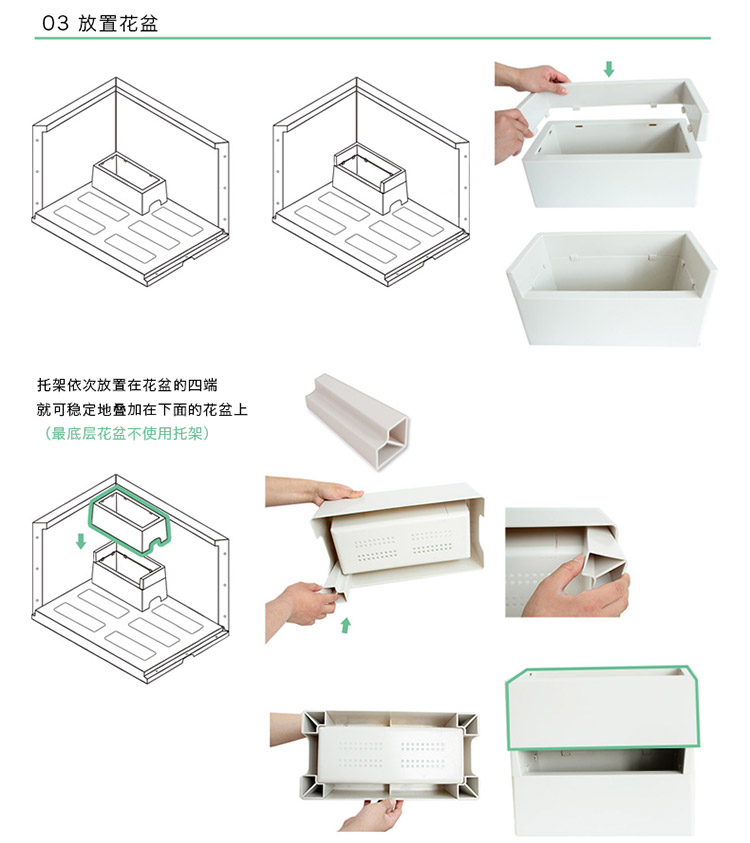 03 放置花盆

托架依次放置在花盆的四端
就可稳定地叠加在下面的花盆上
（最底层花盆不使用托架）