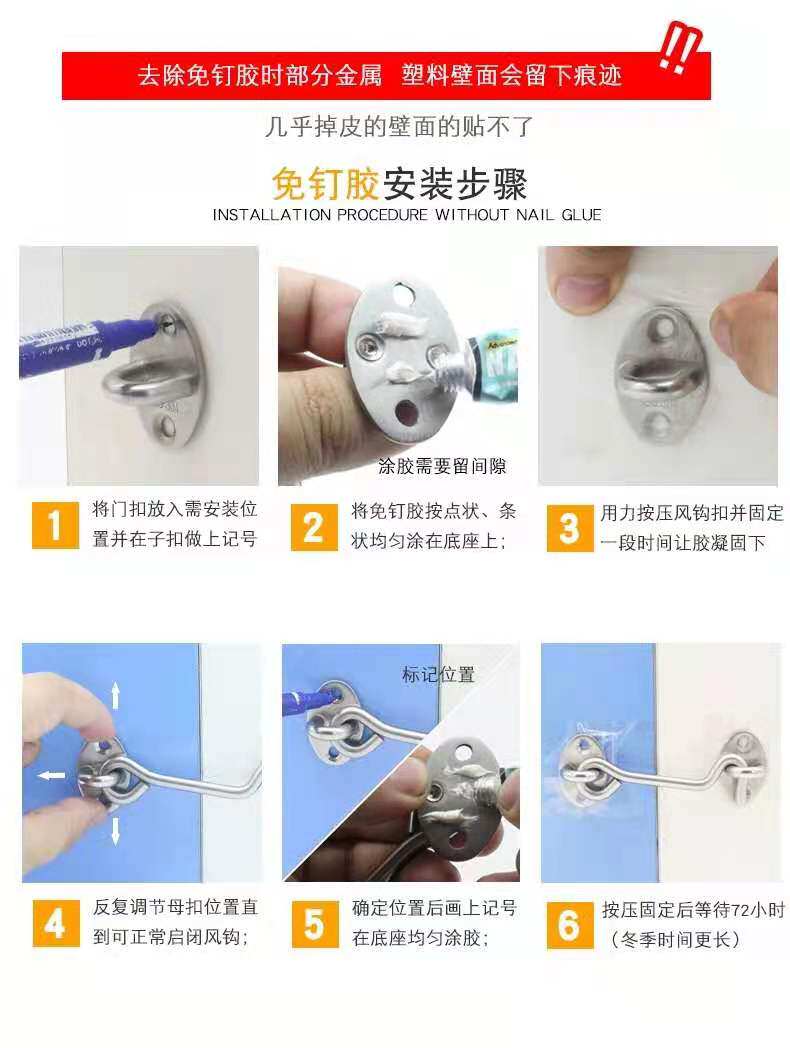 去除免钉胶时部分金属 塑料壁面会留下痕迹

!!

几乎掉皮的壁面的贴不了

免钉胶安装步骤

INSTALLATION PROCEDURE WITHOUT NAIL GLUE

涂胶需要留间隙

1 将门扣放入需安装位置并在子扣做上记号

2 将免钉胶按点状、条状均匀涂在底座上；

3 用力按压风钩扣并固定一段时间让胶凝固下

标记位置

4 反复调节母扣位置直到可正常启闭风钩；

5 确定位置后画上记号在底座均匀涂胶；

6 按压固定后等待72小时（冬季时间更长）