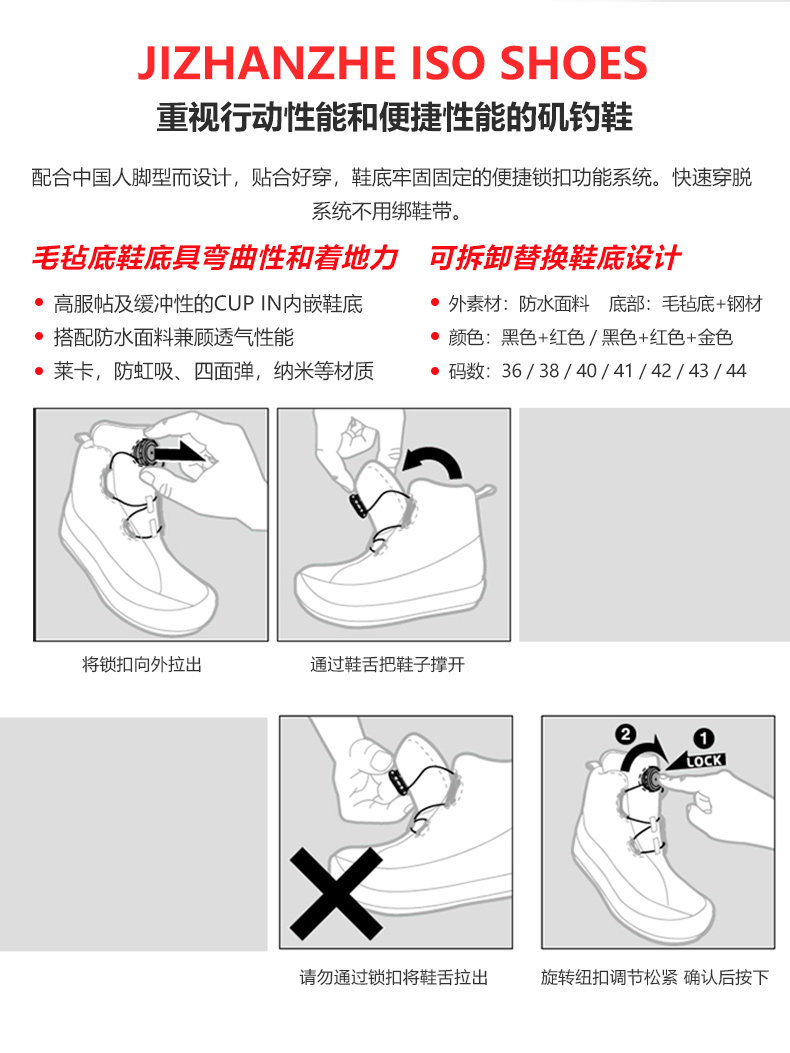 JIZHANZHE ISO SHOES

重视行动性能和便捷性能的矶钓鞋

配合中国人脚型而设计，贴合好穿，鞋底牢固固定的便捷锁扣功能系统。快速穿脱系统不用绑鞋带。

毛毡底鞋底具弯曲性和着地力

• 高服帖及缓冲性的CUP IN内嵌鞋底
• 搭配防水面料兼顾透气性能
• 莱卡，防虹吸、四面弹，纳米等材质

可拆卸替换鞋底设计

• 外素材：防水面料　底部：毛毡底+钢材
• 颜色：黑色+红色 / 黑色+红色+金色
• 码数：36 / 38 / 40 / 41 / 42 / 43 / 44

将锁扣向外拉出

通过鞋舌把鞋子撑开

请勿通过锁扣将鞋舌拉出

2 1 LOCK

旋转纽扣调节松紧 确认后按下