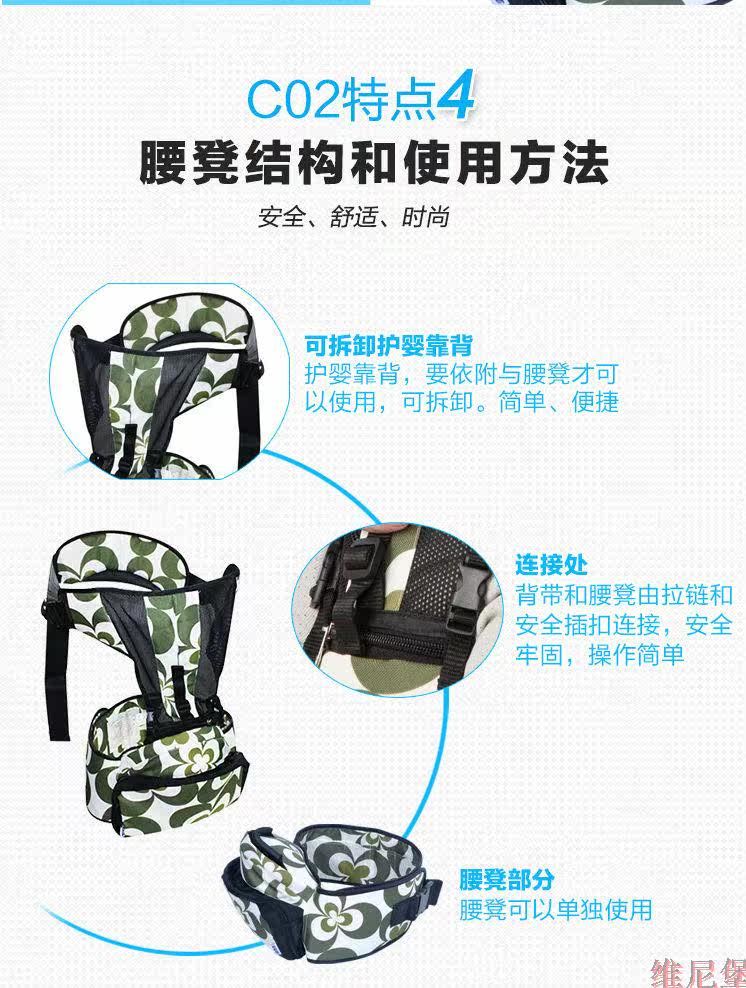 C02特点4
腰凳结构和使用方法
安全、舒适、时尚

可拆卸护婴靠背
护婴靠背，要依附与腰凳才可以使用，可拆卸。简单、便捷

连接处
背带和腰凳由拉链和安全插扣连接，安全牢固，操作简单

腰凳部分
腰凳可以单独使用

维尼堡