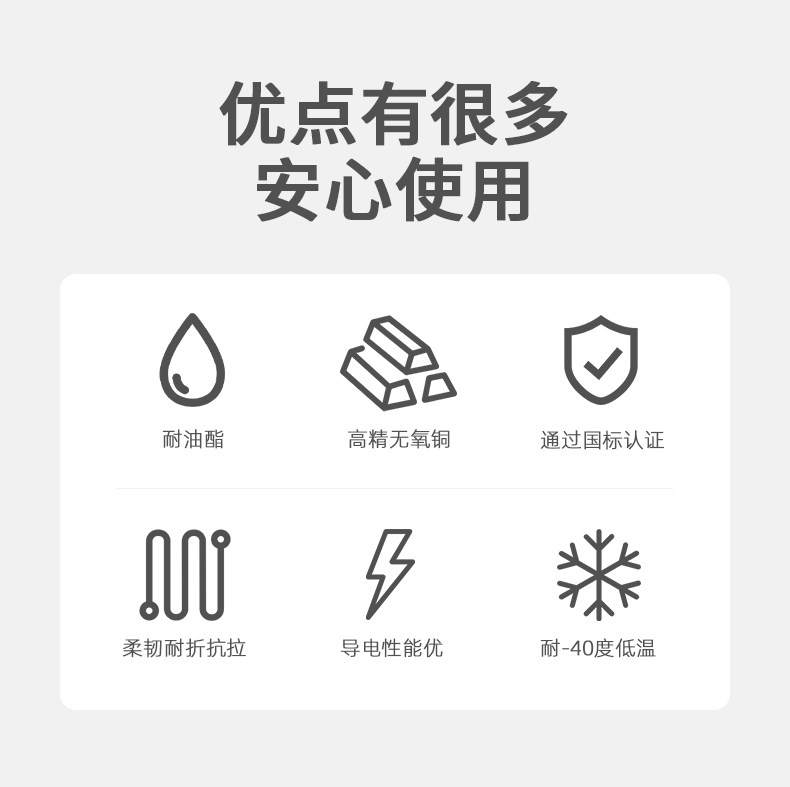 优点有很多
安心使用

耐油酯

高精无氧铜

通过国标认证

柔韧耐折抗拉

导电性能优

耐-40度低温