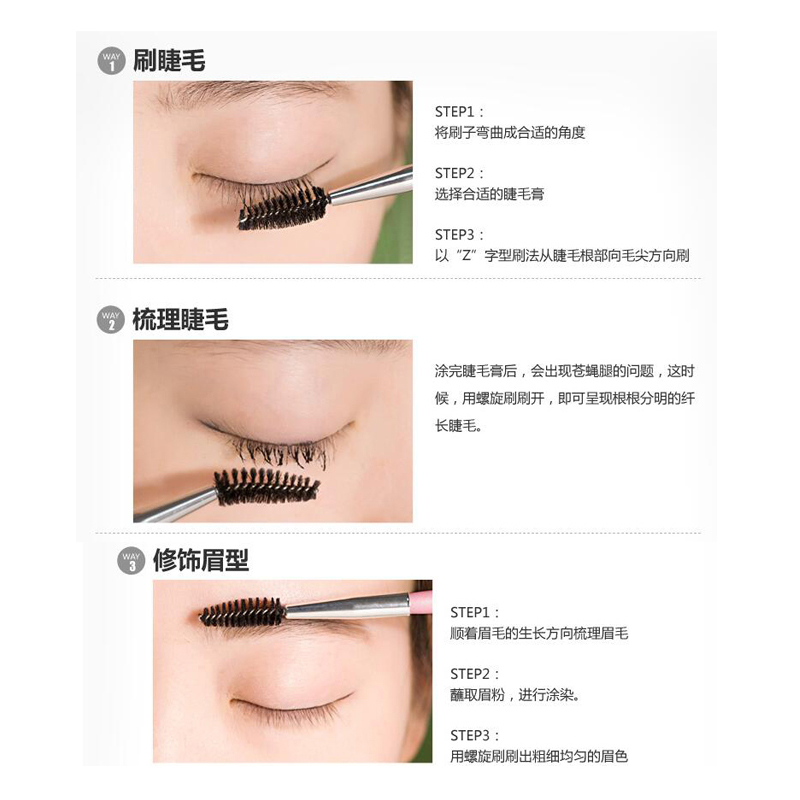 WAY 1 刷睫毛

STEP1：
将刷子弯曲成合适的角度

STEP2：
选择合适的睫毛膏

STEP3：
以“Z”字型刷法从睫毛根部向毛尖方向刷

WAY 2 梳理睫毛

涂完睫毛膏后，会出现苍蝇腿的问题，这时候，用螺旋刷刷开，即可呈现根根分明的纤长睫毛。

WAY 3 修饰眉型

STEP1：
顺着眉毛的生长方向梳理眉毛

STEP2：
蘸取眉粉，进行涂染。

STEP3：
用螺旋刷刷出粗细均匀的眉色