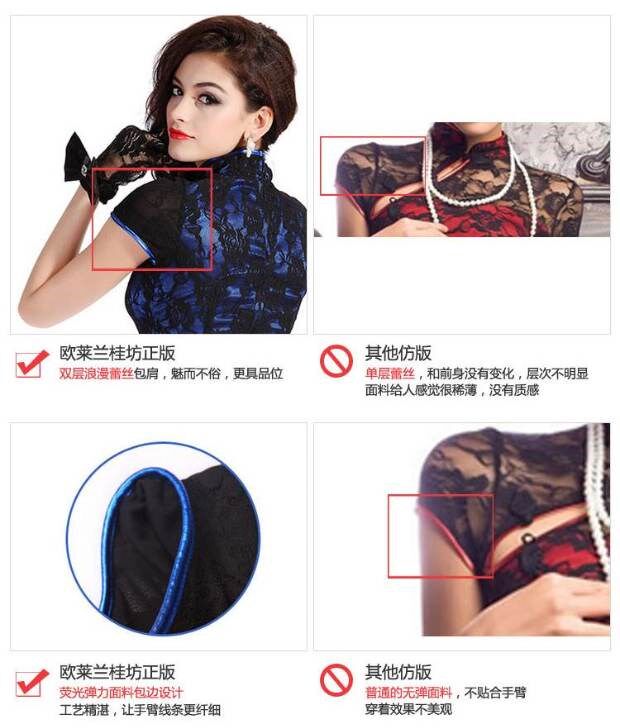 欧莱兰桂坊正版
双层浪漫蕾丝包肩，魅而不俗，更具品位

其他仿版
单层蕾丝，和前身没有变化，层次不明显
面料给人感觉很稀薄，没有质感

欧莱兰桂坊正版
荧光弹力面料包边设计
工艺精湛，让手臂线条更纤细

其他仿版
普通的无弹面料，不贴合手臂
穿着效果不美观