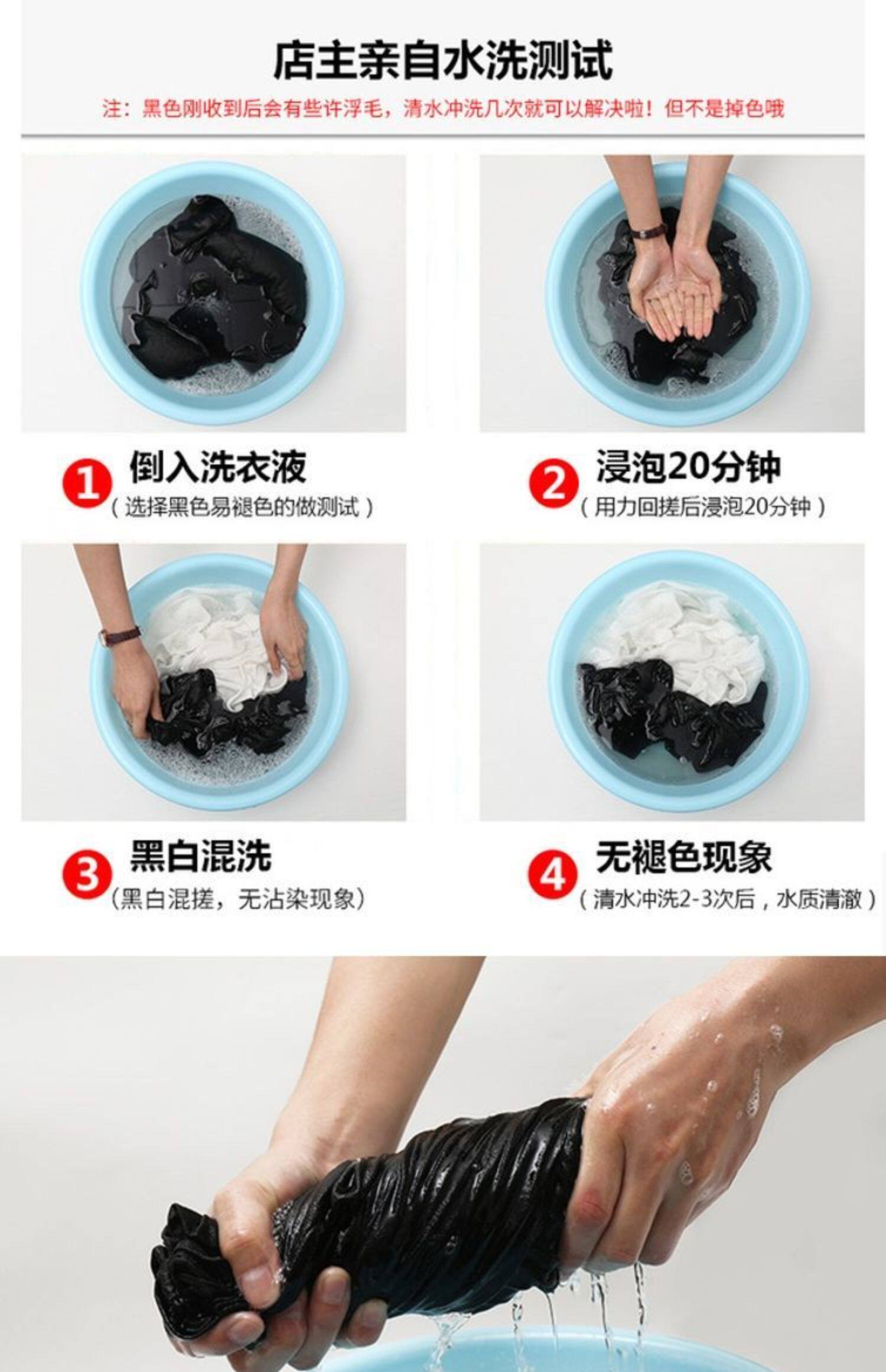 店主亲自水洗测试

注：黑色刚收到后会有些许浮毛，清水冲洗几次就可以解决啦！但不是掉色哦

1 倒入洗衣液
（选择黑色易褪色的做测试）

2 浸泡20分钟
（用力回搓后浸泡20分钟）

3 黑白混洗
（黑白混搓，无沾染现象）

4 无褪色现象
（清水冲洗2-3次后，水质清澈）