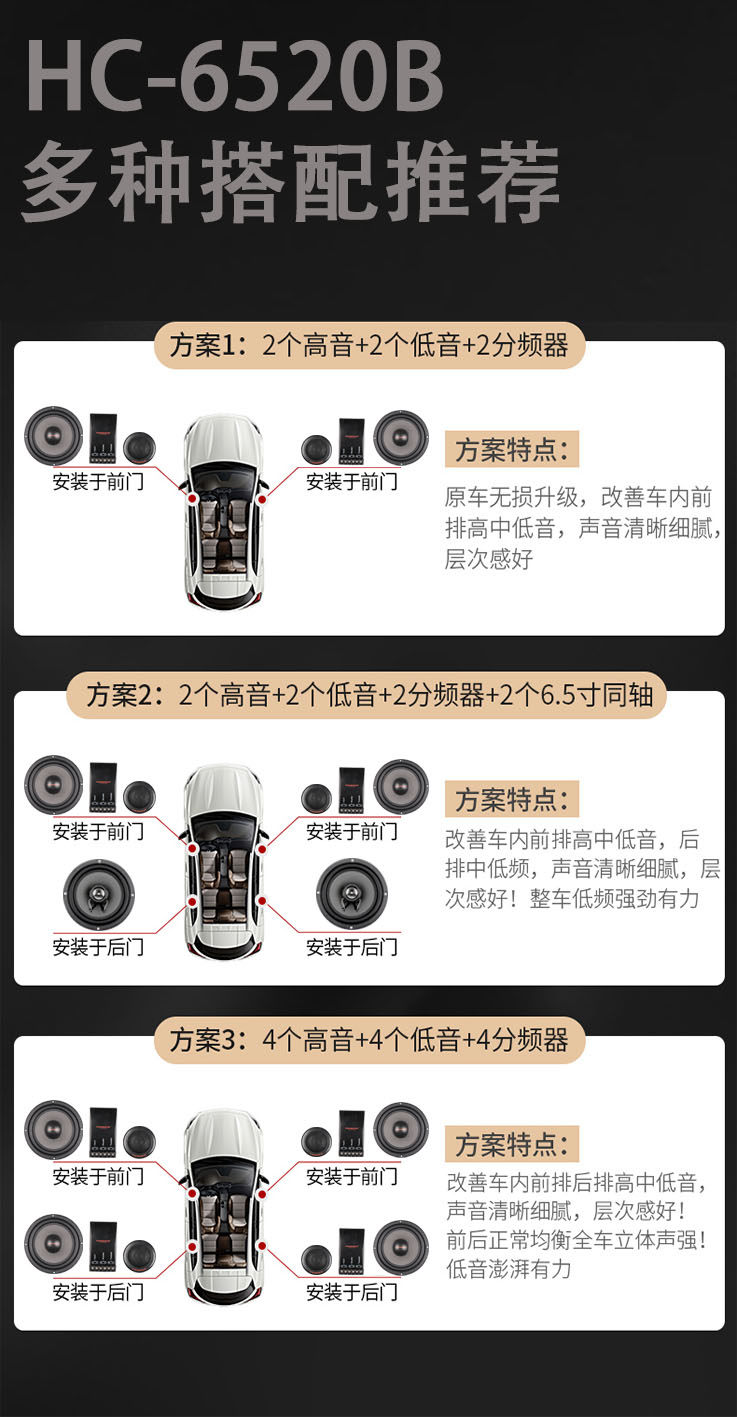 HC-6520B
多种搭配推荐

方案1：2个高音+2个低音+2分频器

安装于前门
安装于前门

方案特点：
原车无损升级，改善车内前排高中低音，声音清晰细腻，层次感好

方案2：2个高音+2个低音+2分频器+2个6.5寸同轴

安装于前门
安装于前门
安装于后门
安装于后门

方案特点：
改善车内前排高中低音，后排中低频，声音清晰细腻，层次感好！整车低频强劲有力

方案3：4个高音+4个低音+4分频器

安装于前门
安装于前门
安装于后门
安装于后门

方案特点：
改善车内前排后排高中低音，声音清晰细腻，层次感好！前后正常均衡全车立体声强！低音澎湃有力