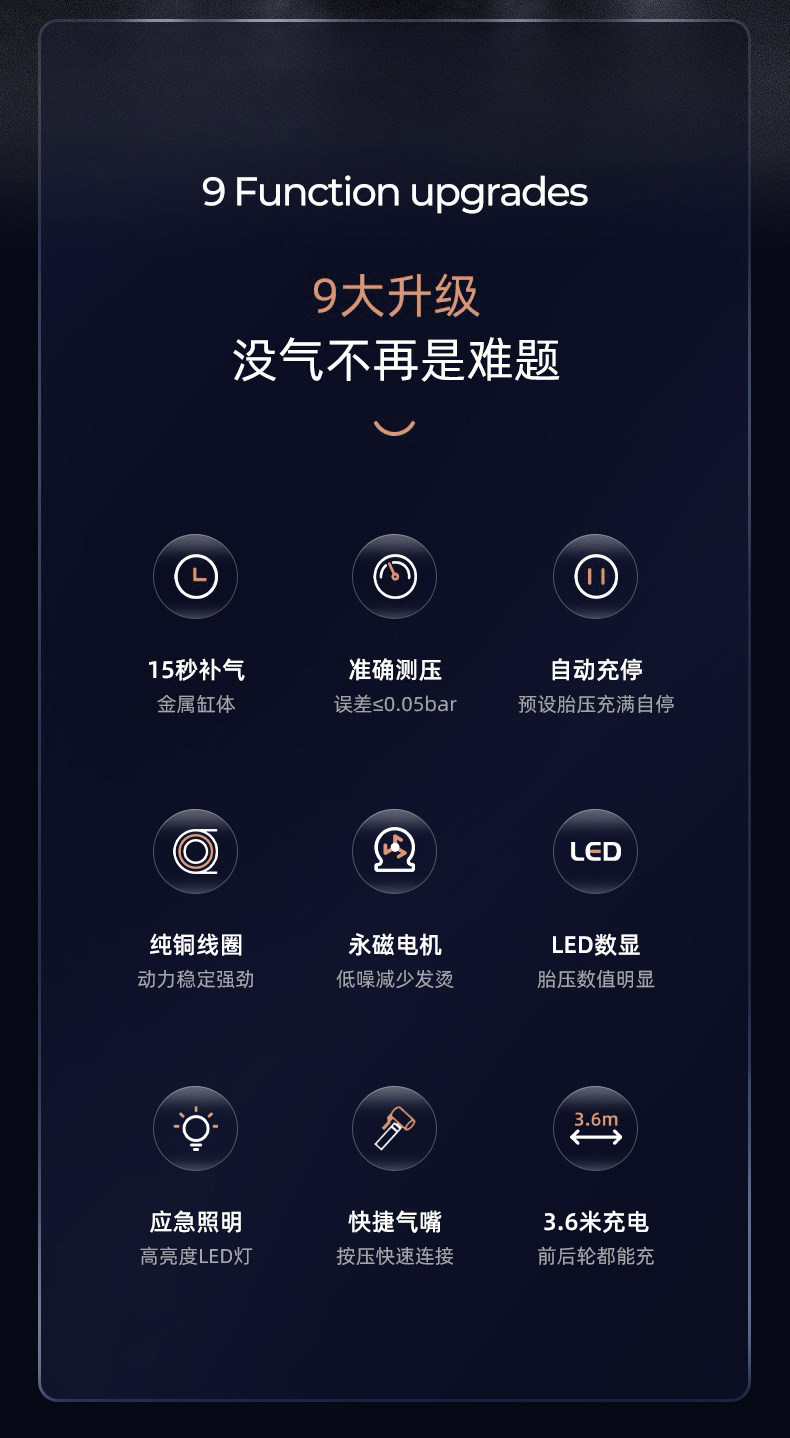 9 Function upgrades

9大升级
没气不再是难题

15秒补气
金属缸体

准确测压
误差≤0.05bar

自动充停
预设胎压充满自停

纯铜线圈
动力稳定强劲

永磁电机
低噪减少发烫

LED

LED数显
胎压数值明显

应急照明
高亮度LED灯

快捷气嘴
按压快速连接

3.6m

3.6米充电
前后轮都能充