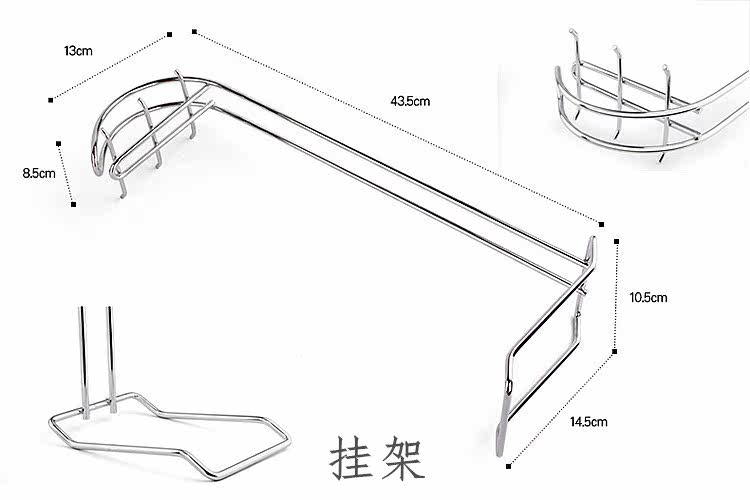 13cm

43.5cm

8.5cm

10.5cm

14.5cm

挂架