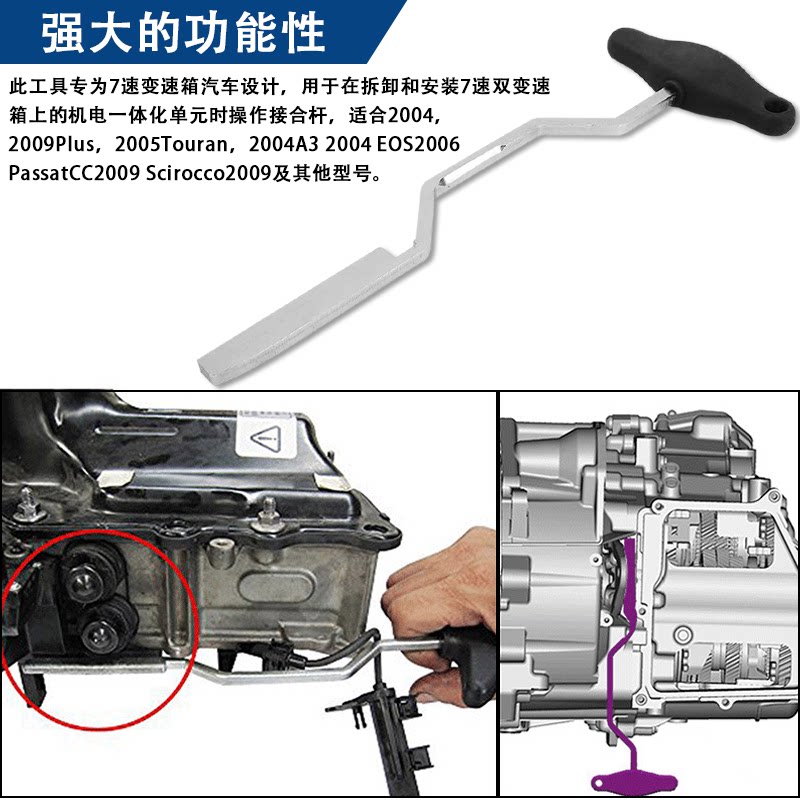 强大的功能性

此工具专为7速变速箱汽车设计，用于在拆卸和安装7速双变速箱上的机电一体化单元时操作接合杆，适合2004，2009Plus，2005Touran，2004A3 2004 EOS2006 PassatCC2009 Scirocco2009及其他型号。