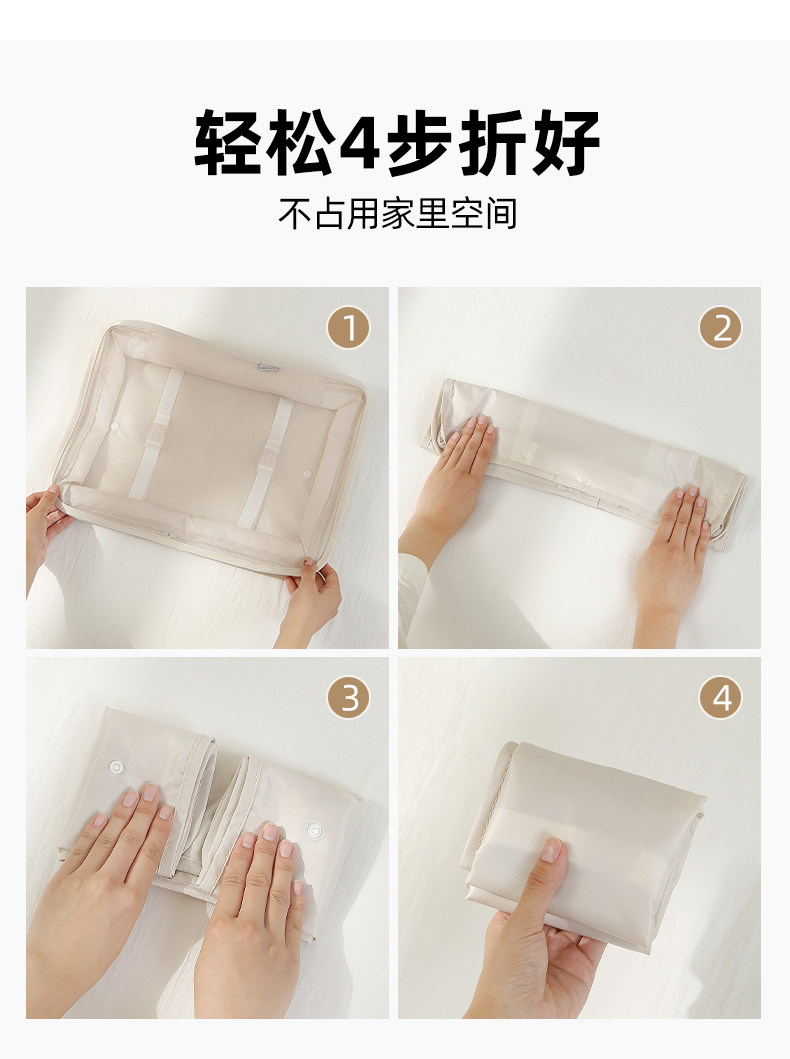 轻松4步折好

不占用家里空间

1

2

3

4