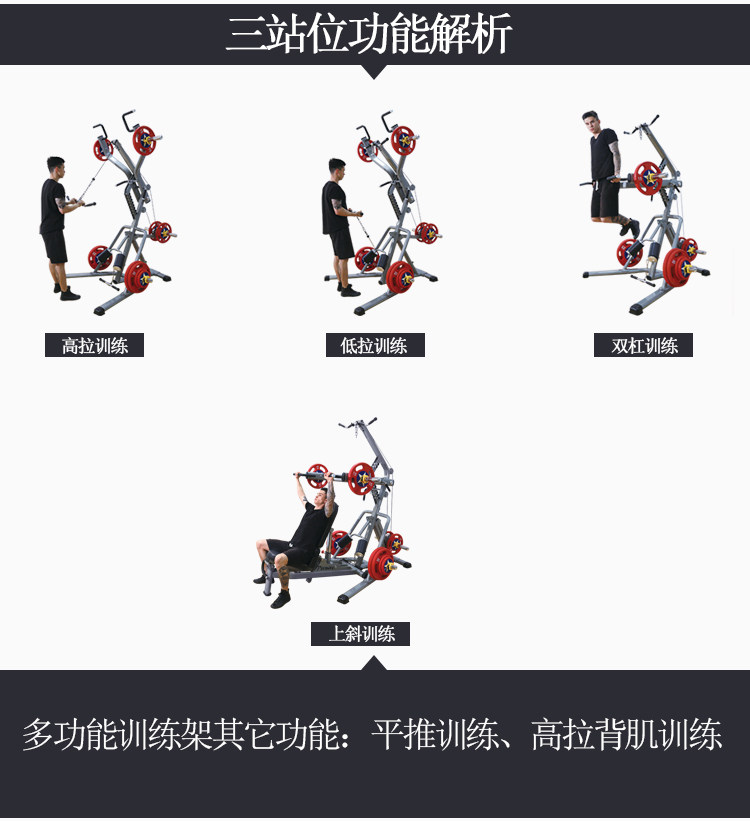 三站位功能解析

高拉训练

低拉训练

双杠训练

上斜训练

多功能训练架其它功能：平推训练、高拉背肌训练