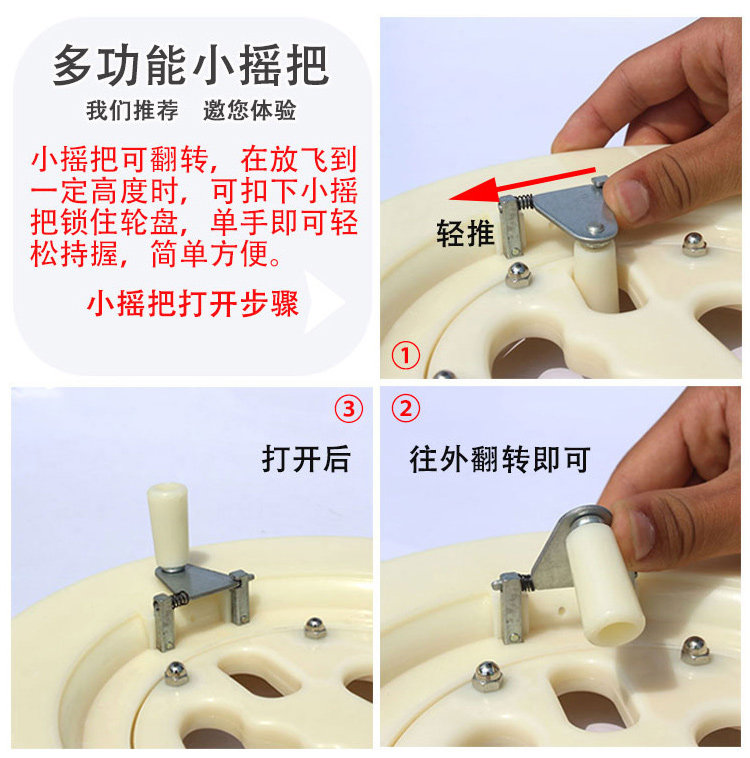 多功能小摇把

我们推荐 邀您体验

小摇把可翻转，在放飞到一定高度时，可扣下小摇把锁住轮盘，单手即可轻松持握，简单方便。

小摇把打开步骤

轻推

①

③

打开后

②

往外翻转即可