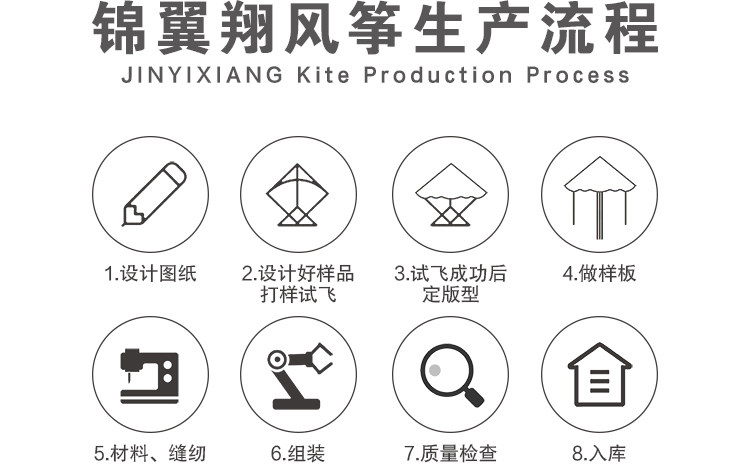 锦翼翔风筝生产流程
JINYIXIANG Kite Production Process

1.设计图纸

2.设计好样品打样试飞

3.试飞成功后定版型

4.做样板

5.材料、缝纫

6.组装

7.质量检查

8.入库