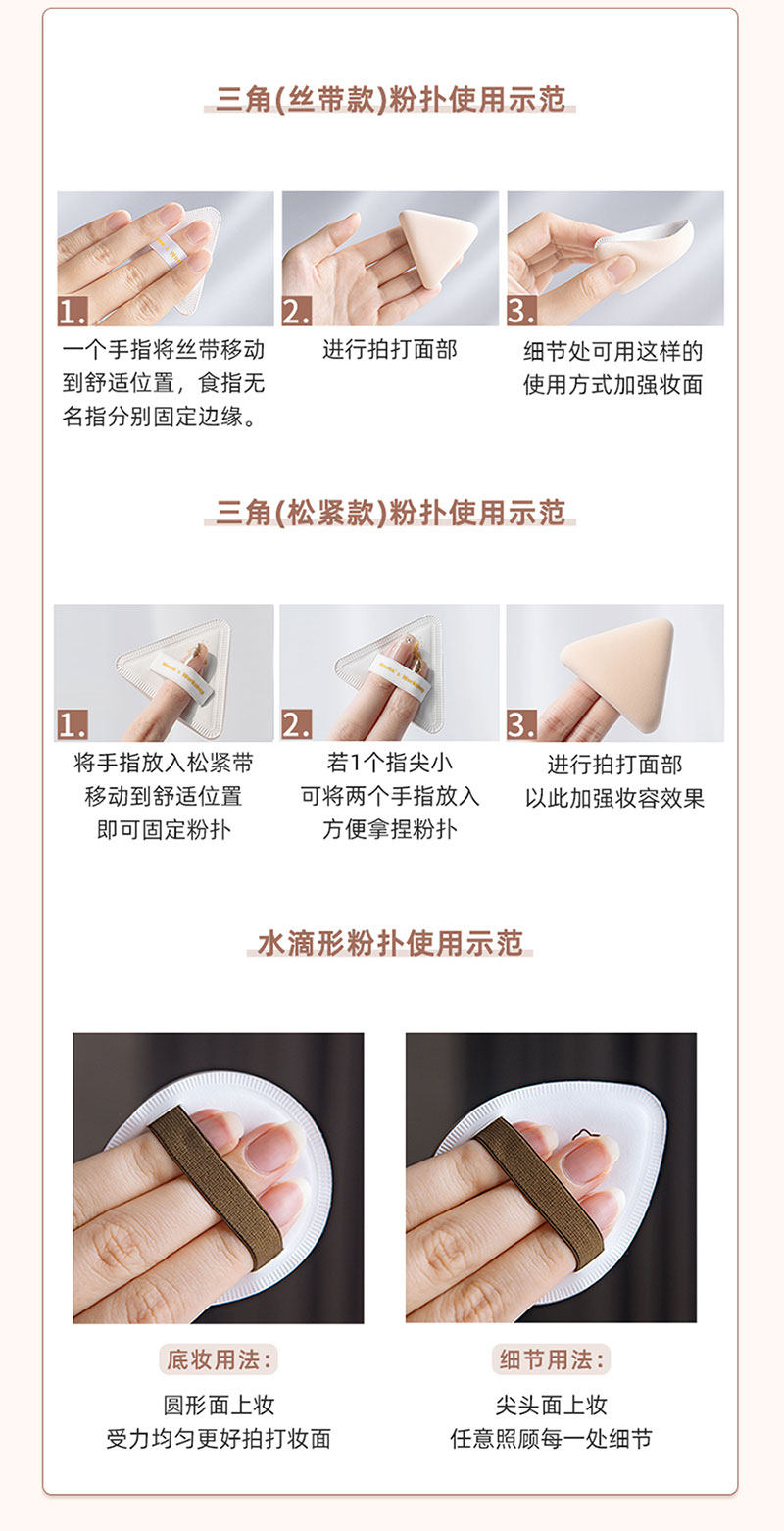 三角(丝带款)粉扑使用示范

1.
一个手指将丝带移动到舒适位置，食指无名指分别固定边缘。

2.
进行拍打面部

3.
细节处可用这样的使用方式加强妆面

三角(松紧款)粉扑使用示范

1.
将手指放入松紧带移动到舒适位置即可固定粉扑

2.
若1个指尖小可将两个手指放入方便拿捏粉扑

3.
进行拍打面部以此加强妆容效果

水滴形粉扑使用示范

底妆用法：
圆形面上妆
受力均匀更好拍打妆面

细节用法：
尖头面上妆
任意照顾每一处细节