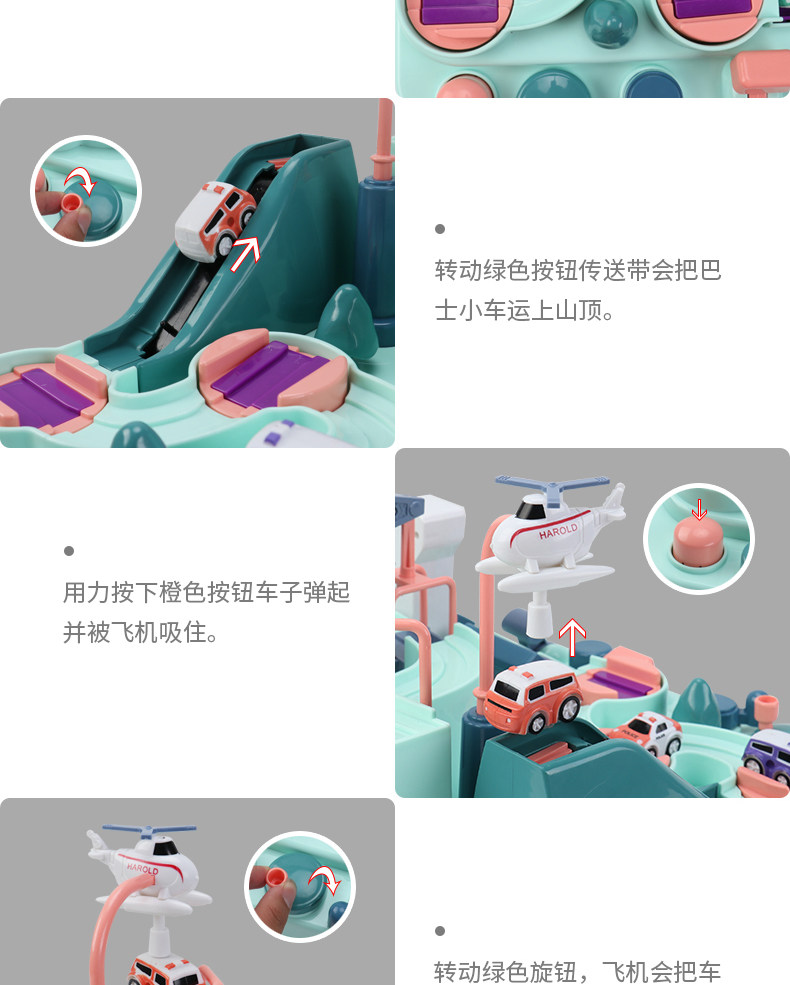 转动绿色按钮传送带会把巴士小车运上山顶。

HAROLD

用力按下橙色按钮车子弹起并被飞机吸住。

HAROLD

转动绿色旋钮，飞机会把车