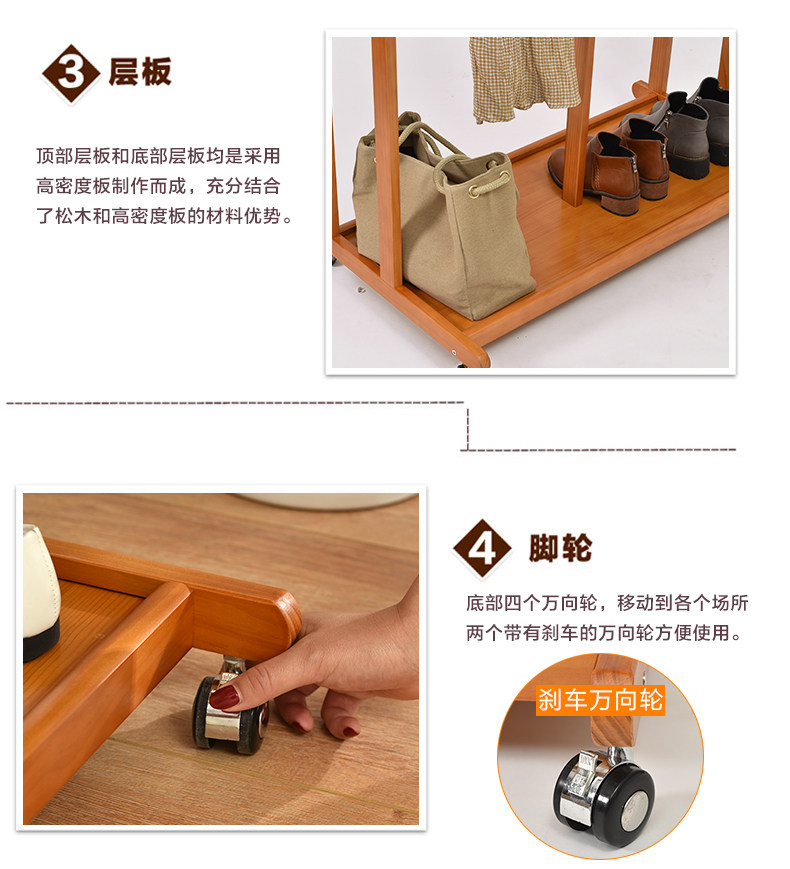 3 层板

顶部层板和底部层板均是采用高密度板制作而成，充分结合了松木和高密度板的材料优势。

4 脚轮

底部四个万向轮，移动到各个场所两个带有刹车的万向轮方便使用。

刹车万向轮