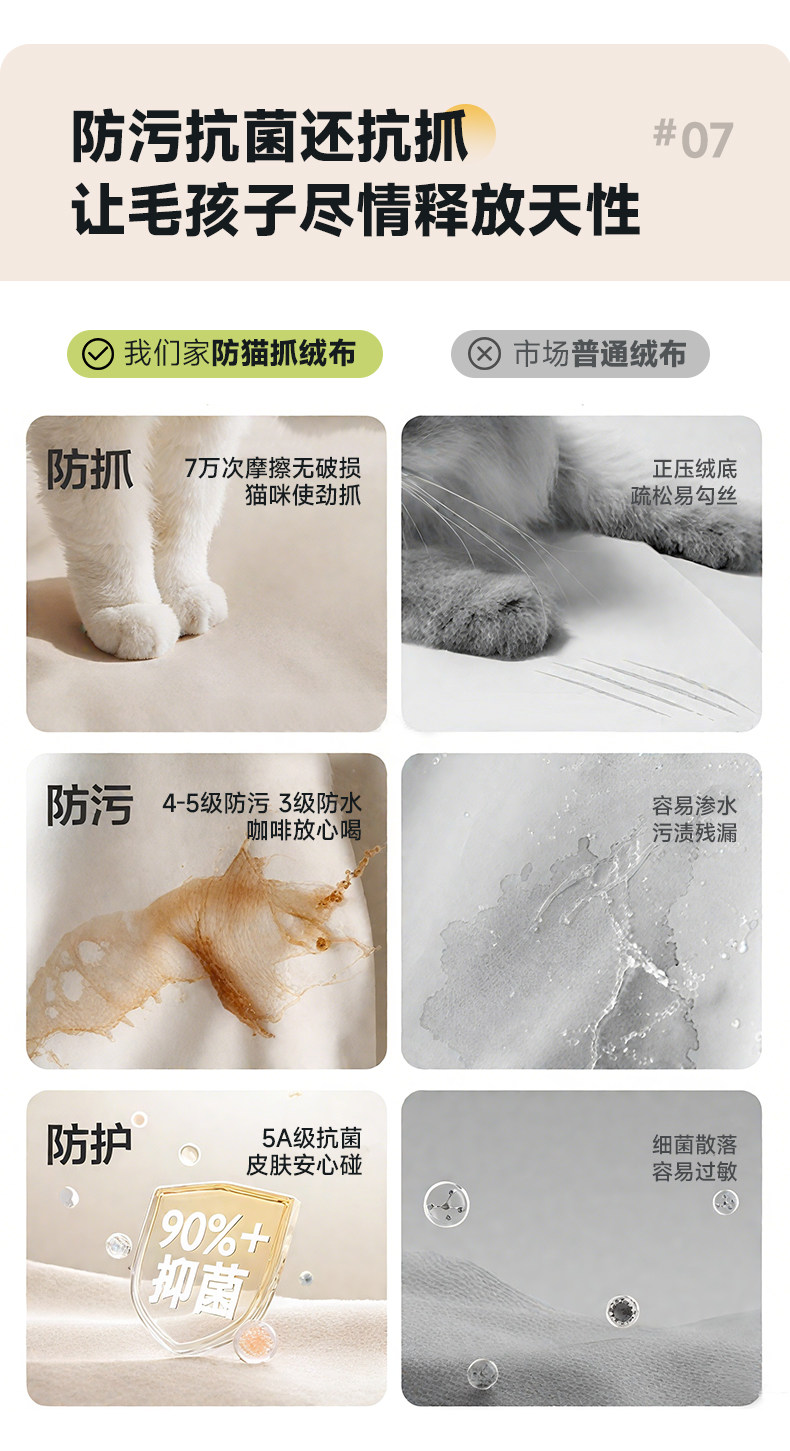 防污抗菌还抗抓
让毛孩子尽情释放天性

#07

我们家防猫抓绒布

市场普通绒布

防抓
7万次摩擦无破损
猫咪使劲抓

正压绒底
疏松易勾丝

防污
4-5级防污 3级防水
咖啡放心喝

容易渗水
污渍残漏

防护
5A级抗菌
皮肤安心碰

90%+
抑菌

细菌散落
容易过敏