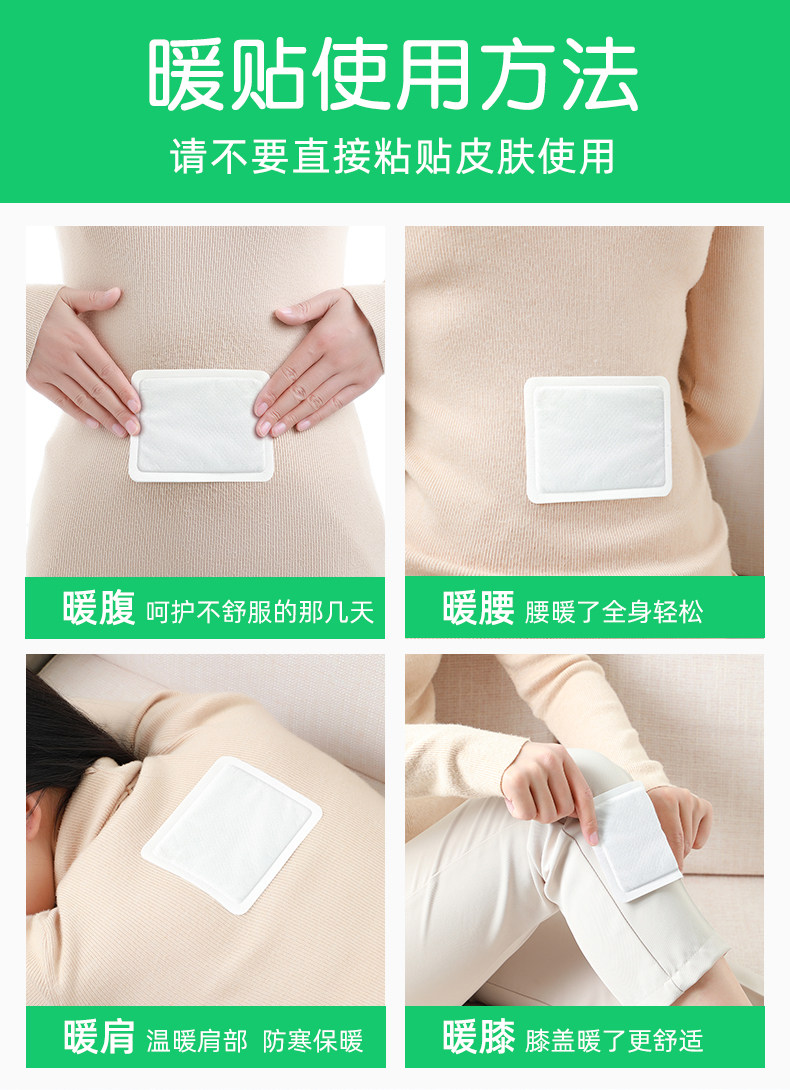 暖贴使用方法

请不要直接粘贴皮肤使用

暖腹 呵护不舒服的那几天

暖腰 腰暖了全身轻松

暖肩 温暖肩部 防寒保暖

暖膝 膝盖暖了更舒适