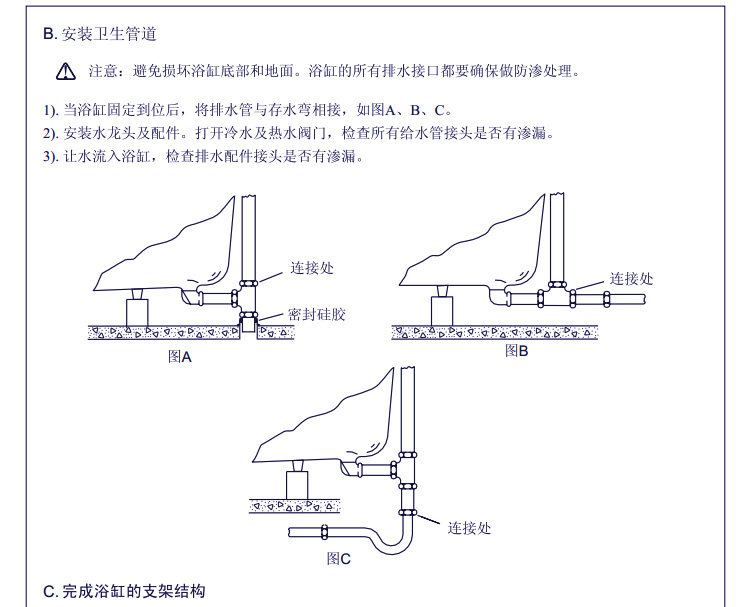 B. 安装卫生管道

注意：避免损坏浴缸底部和地面。浴缸的所有排水接口都要确保做防渗处理。

1). 当浴缸固定到位后，将排水管与存水弯相接，如图A、B、C。
2). 安装水龙头及配件。打开冷水及热水阀门，检查所有给水管接头是否有渗漏。
3). 让水流入浴缸，检查排水配件接头是否有渗漏。

连接处
密封硅胶
图A

连接处
图B

连接处
图C

C. 完成浴缸的支架结构