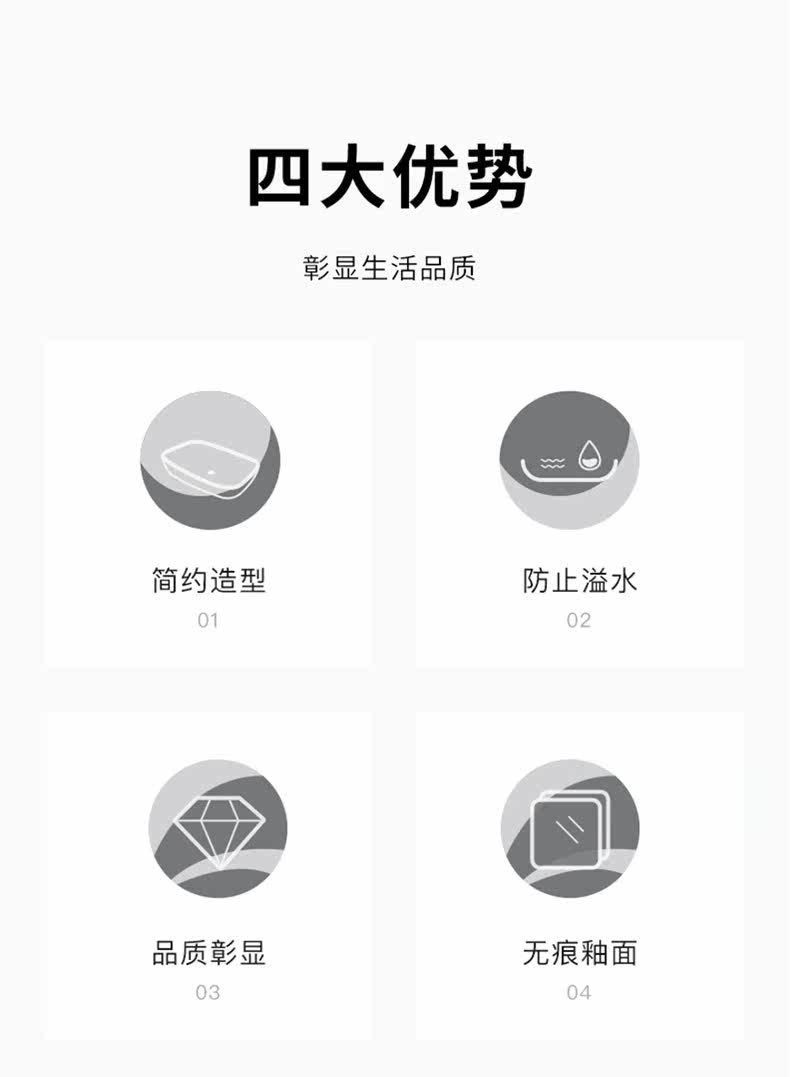 四大优势

彰显生活品质

简约造型
01

防止溢水
02

品质彰显
03

无痕釉面
04