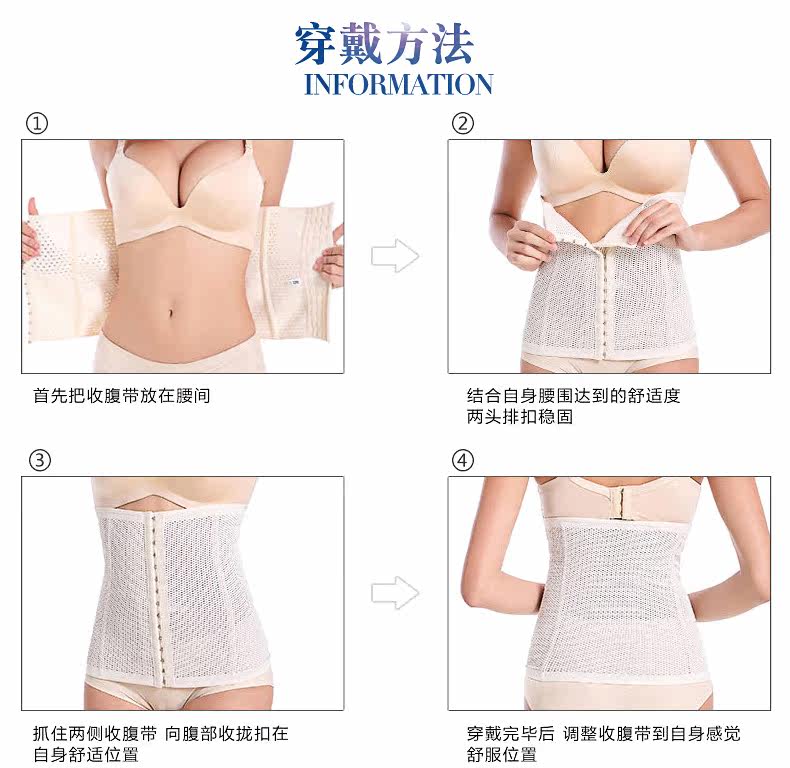 穿戴方法
INFORMATION

①

首先把收腹带放在腰间

②

结合自身腰围达到的舒适度
两头排扣稳固

③

抓住两侧收腹带 向腹部收拢扣在
自身舒适位置

④

穿戴完毕后 调整收腹带到自身感觉
舒服位置