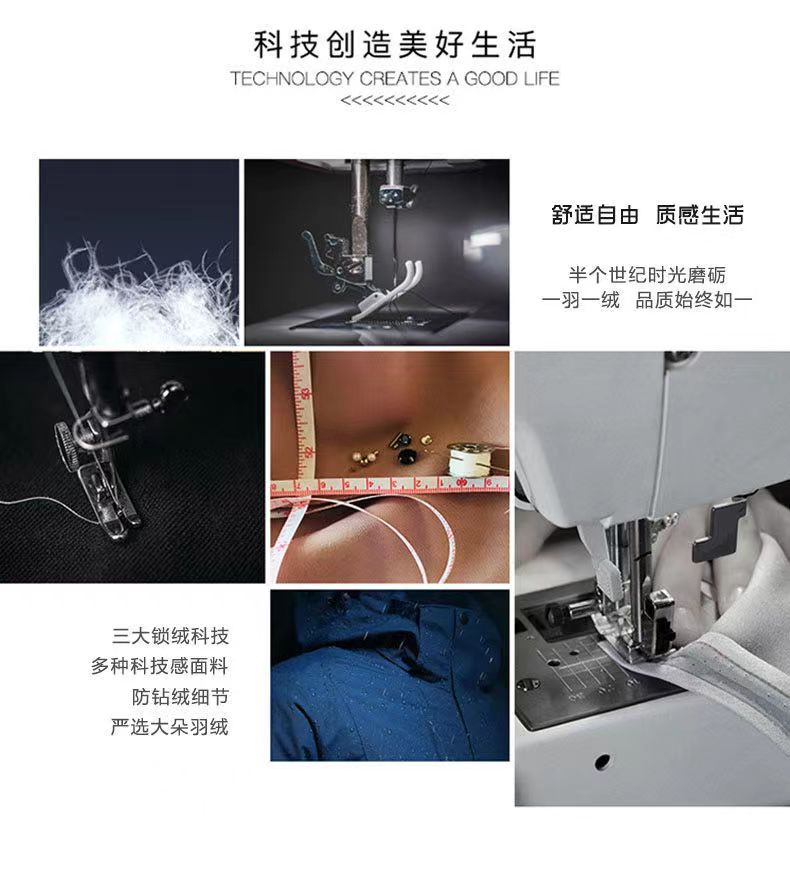 科技创造美好生活
TECHNOLOGY CREATES A GOOD LIFE
<<<<<<<<<<<

舒适自由 质感生活

半个世纪时光磨砺
一羽一绒 品质始终如一

三大锁绒科技
多种科技感面料
防钻绒细节
严选大朵羽绒