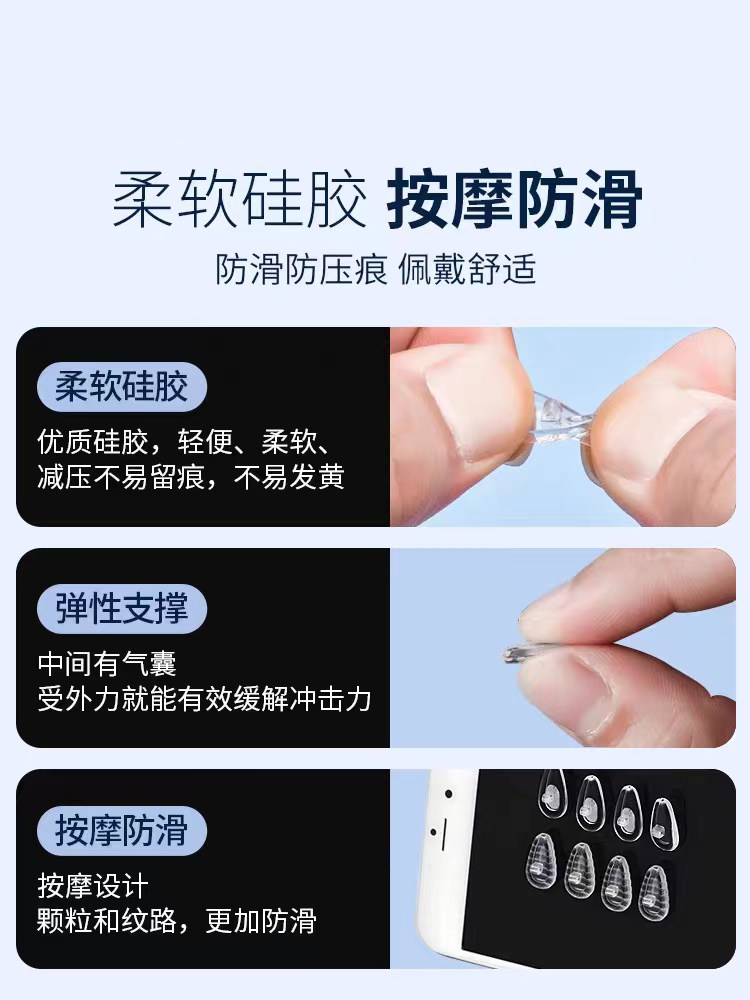 柔软硅胶 按摩防滑

防滑防压痕 佩戴舒适

柔软硅胶

优质硅胶，轻便、柔软、减压不易留痕，不易发黄

弹性支撑

中间有气囊
受外力就能有效缓解冲击力

按摩防滑

按摩设计
颗粒和纹路，更加防滑