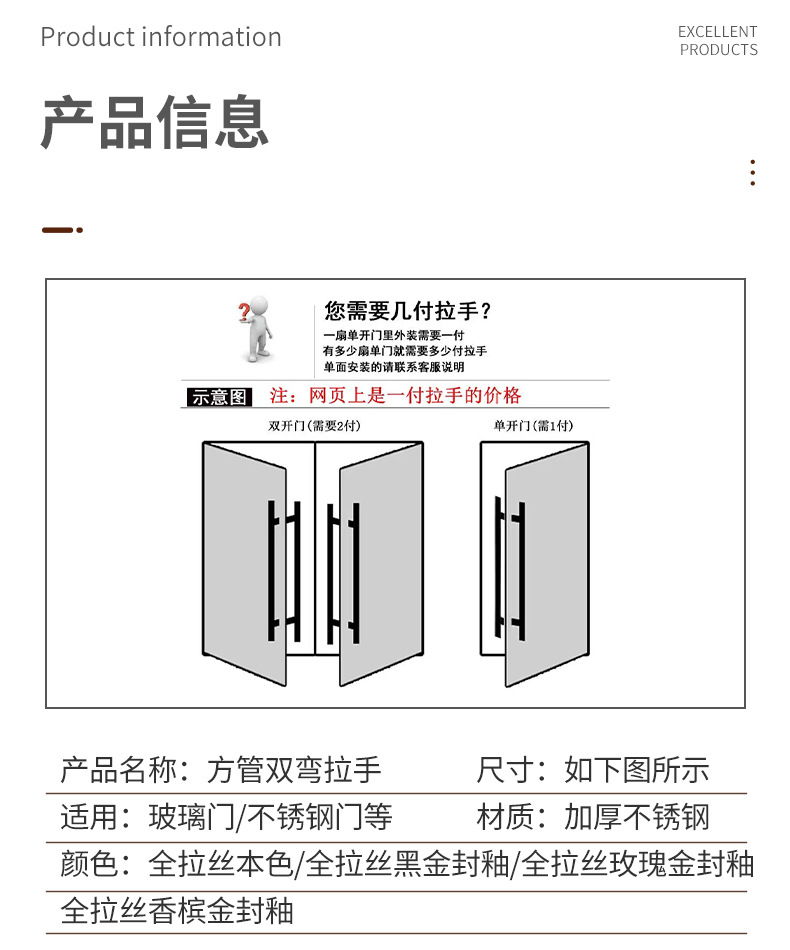 Product information

EXCELLENT PRODUCTS

产品信息

您需要几付拉手？

一扇单开门里外装需要一付
有多少扇单门就需要多少付拉手
单面安装的请联系客服说明

示意图 注：网页上是一付拉手的价格

双开门(需要2付)

单开门(需1付)

产品名称：方管双弯拉手 尺寸：如下图所示

适用：玻璃门/不锈钢门等 材质：加厚不锈钢

颜色：全拉丝本色/全拉丝黑金封釉/全拉丝玫瑰金封釉

全拉丝香槟金封釉