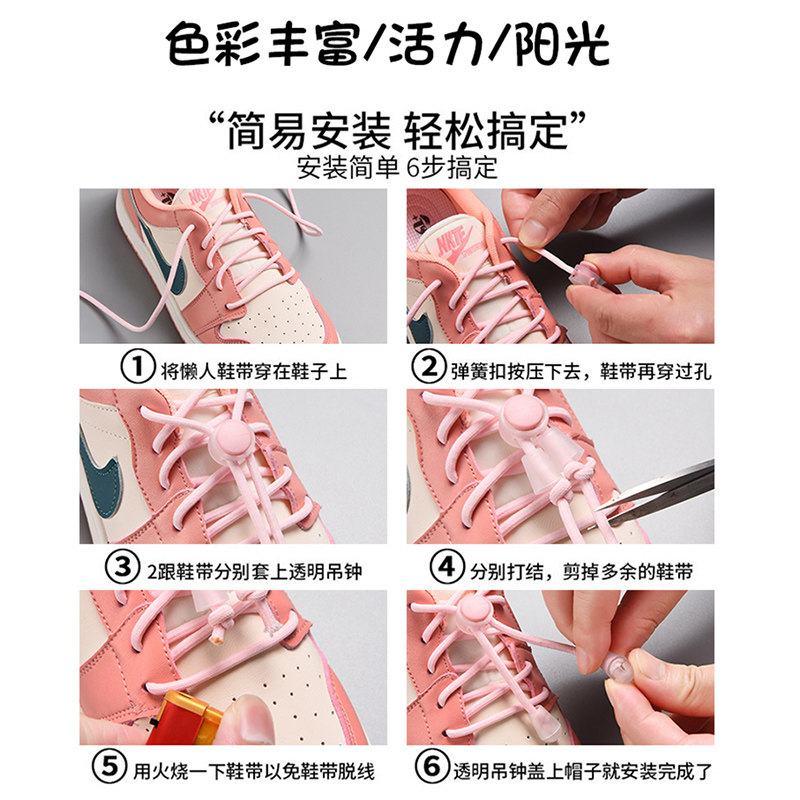 色彩丰富/活力/阳光

“简易安装 轻松搞定”
安装简单 6步搞定

NIKE

NIKE

① 将懒人鞋带穿在鞋子上

② 弹簧扣按压下去，鞋带再穿过孔

③ 2跟鞋带分别套上透明吊钟

④ 分别打结，剪掉多余的鞋带

⑤ 用火烧一下鞋带以免鞋带脱线

⑥ 透明吊钟盖上帽子就安装完成了