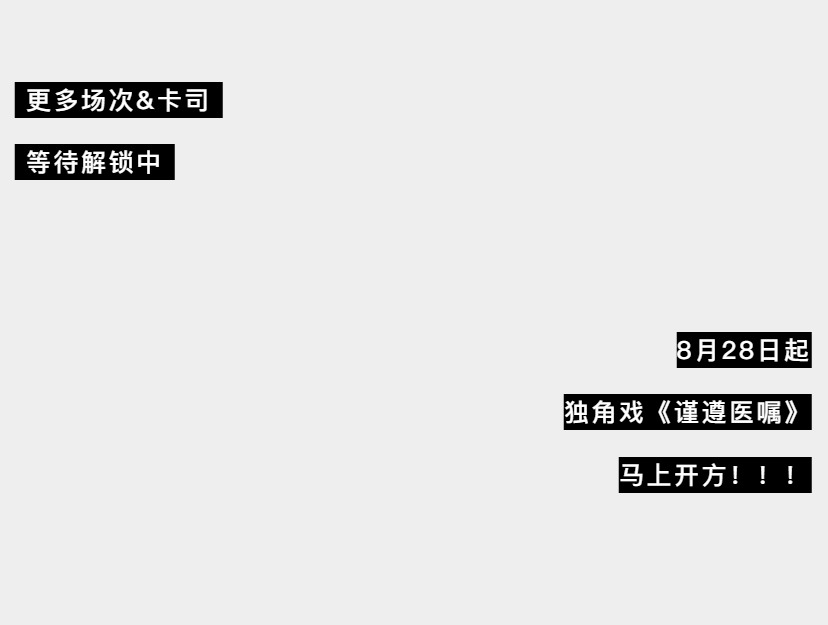 更多场次&卡司

等待解锁中

8月28日起

独角戏《谨遵医嘱》

马上开方！！！