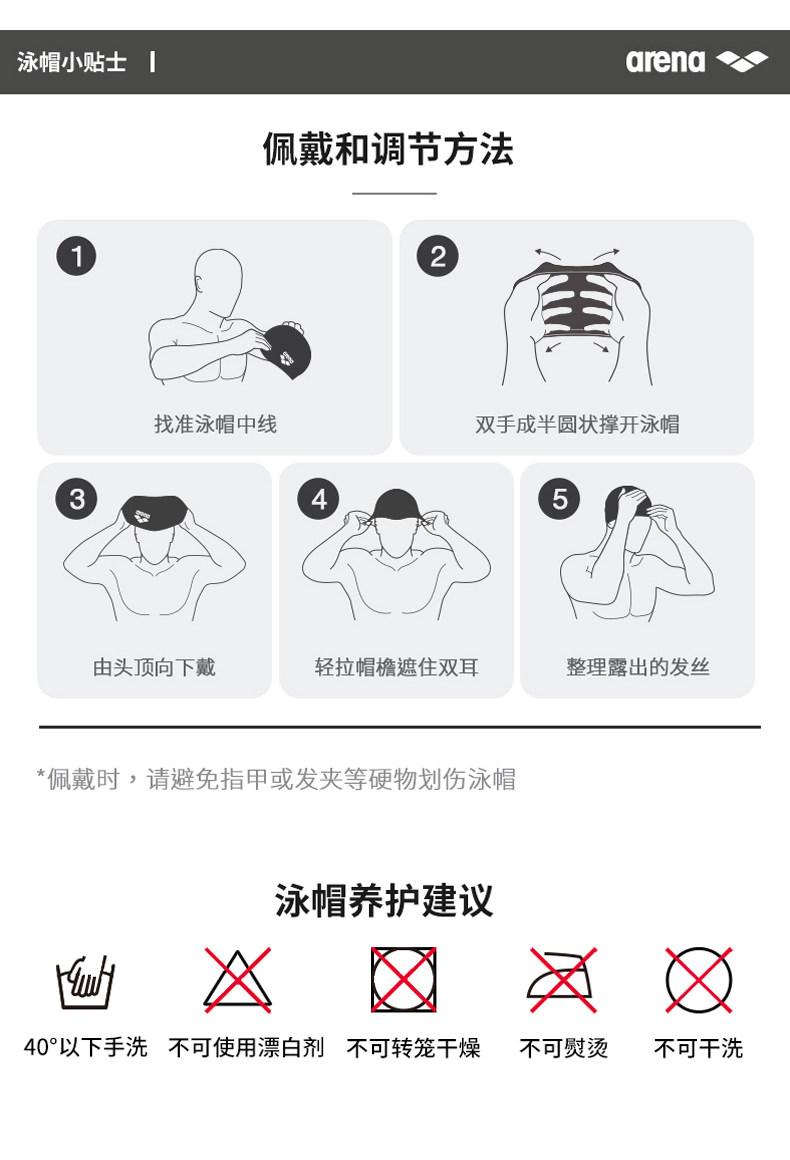 泳帽小贴士 |

arena

佩戴和调节方法

1
找准泳帽中线

2
双手成半圆状撑开泳帽

3
由头顶向下戴

4
轻拉帽檐遮住双耳

5
整理露出的发丝

*佩戴时，请避免指甲或发夹等硬物划伤泳帽

泳帽养护建议

40°以下手洗

不可使用漂白剂

不可转笼干燥

不可熨烫

不可干洗