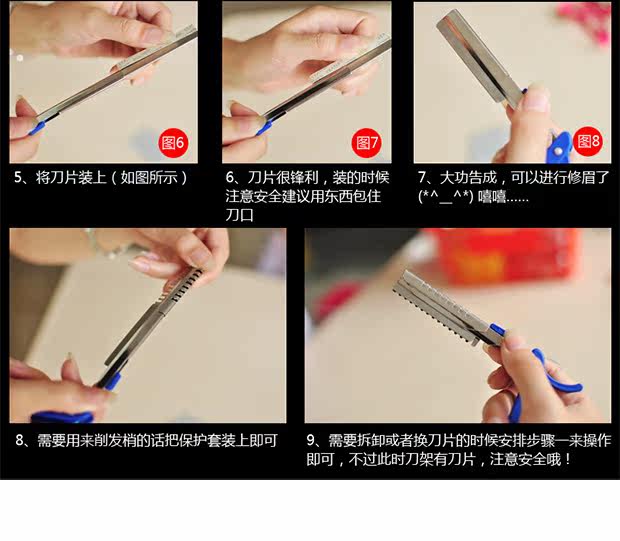 图6

5、将刀片装上（如图所示）

图7

6、刀片很锋利，装的时候注意安全建议用东西包住刀口

图8

7、大功告成，可以进行修眉了 (*^__^*) 嘻嘻……

8、需要用来削发梢的话把保护套装上即可

9、需要拆卸或者换刀片的时候安排步骤一来操作即可，不过此时刀架有刀片，注意安全哦！