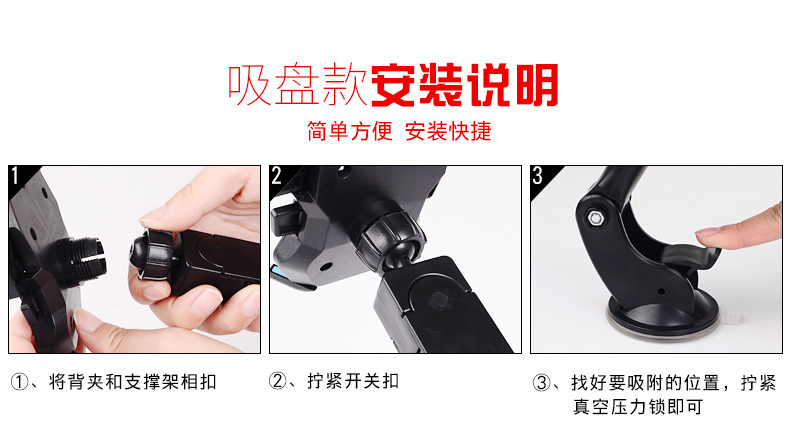 吸盘款安装说明

简单方便 安装快捷

1

2

3

①、将背夹和支撑架相扣

②、拧紧开关扣

③、找好要吸附的位置，拧紧真空压力锁即可