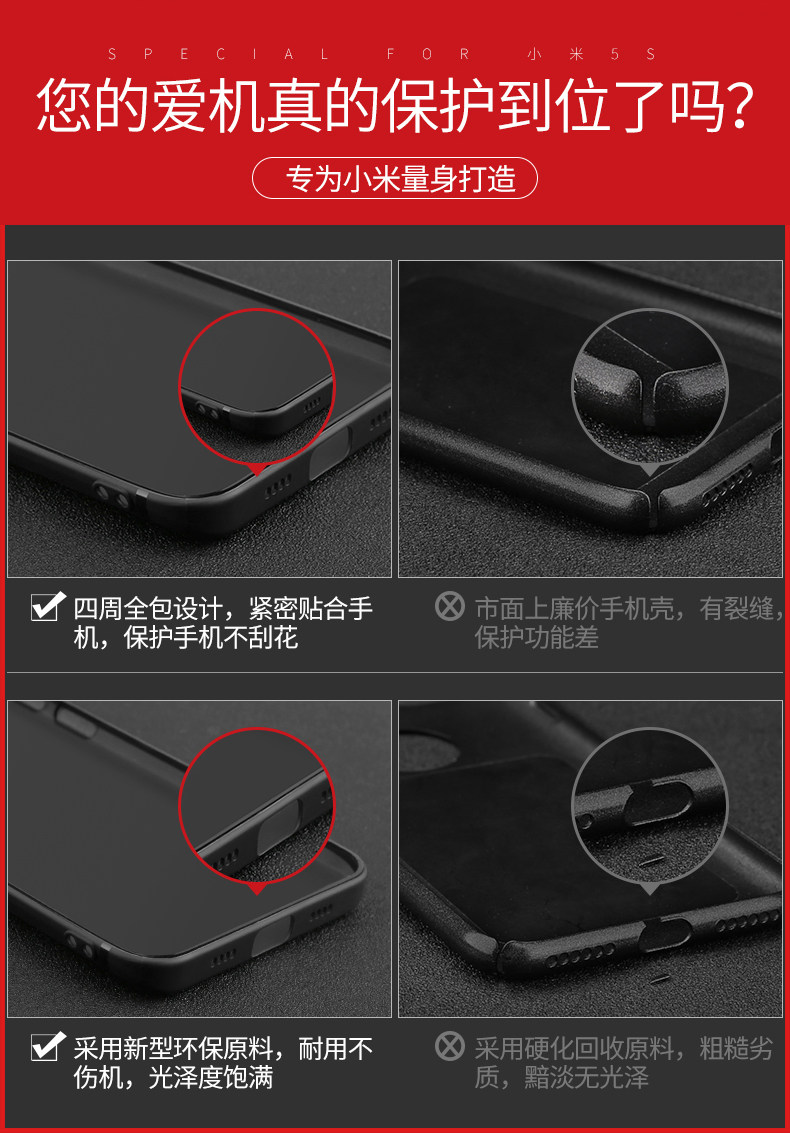 SPECIAL FOR 小米5S

您的爱机真的保护到位了吗?

专为小米量身打造

四周全包设计，紧密贴合手机，保护手机不刮花

市面上廉价手机壳，有裂缝，保护功能差

采用新型环保原料，耐用不伤机，光泽度饱满

采用硬化回收原料，粗糙劣质，黯淡无光泽