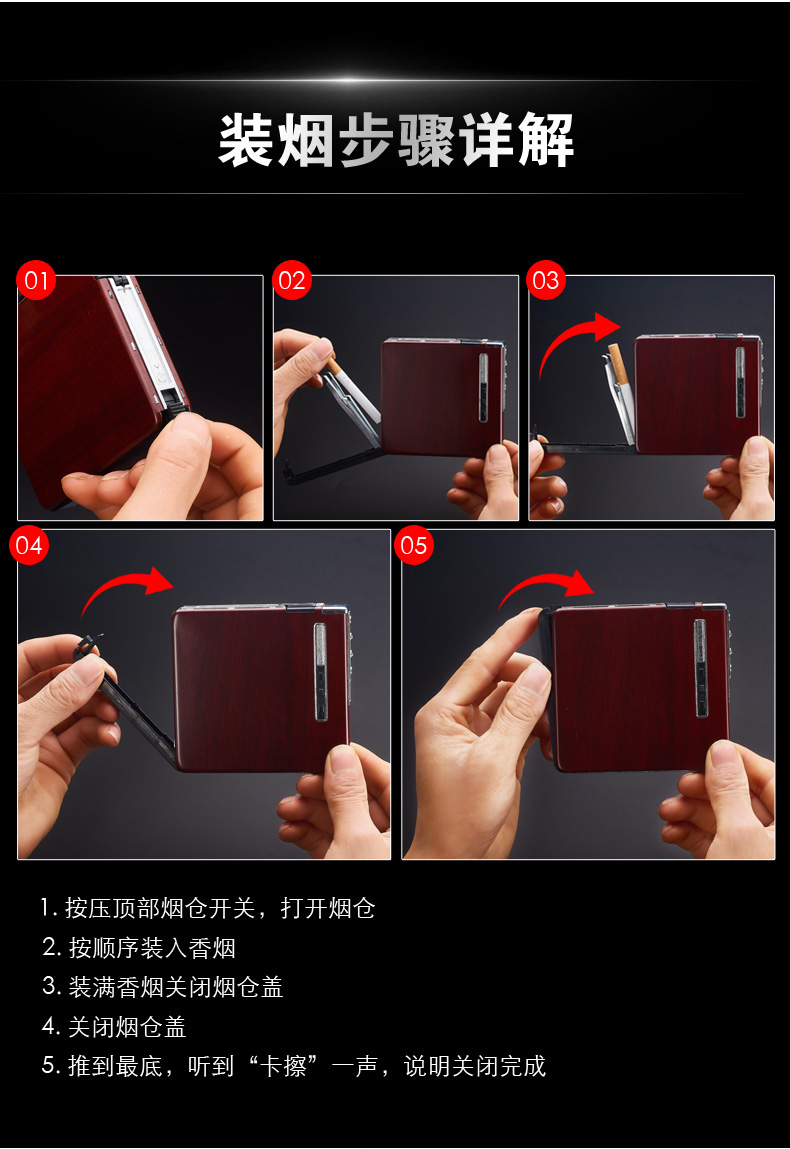 装烟步骤详解

01

02

03

04

05

1. 按压顶部烟仓开关，打开烟仓
2. 按顺序装入香烟
3. 装满香烟关闭烟仓盖
4. 关闭烟仓盖
5. 推到最底，听到“卡擦”一声，说明关闭完成