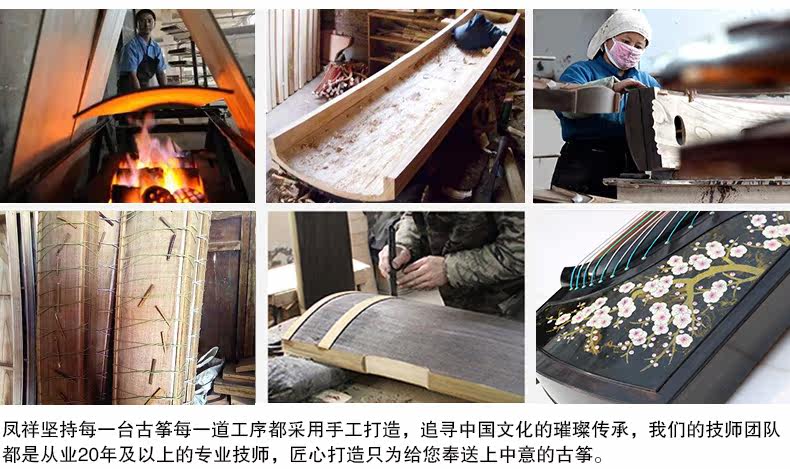 凤祥坚持每一台古筝每一道工序都采用手工打造，追寻中国文化的璀璨传承，我们的技师团队都是从业20年及以上的专业技师，匠心打造只为给您奉送上中意的古筝。