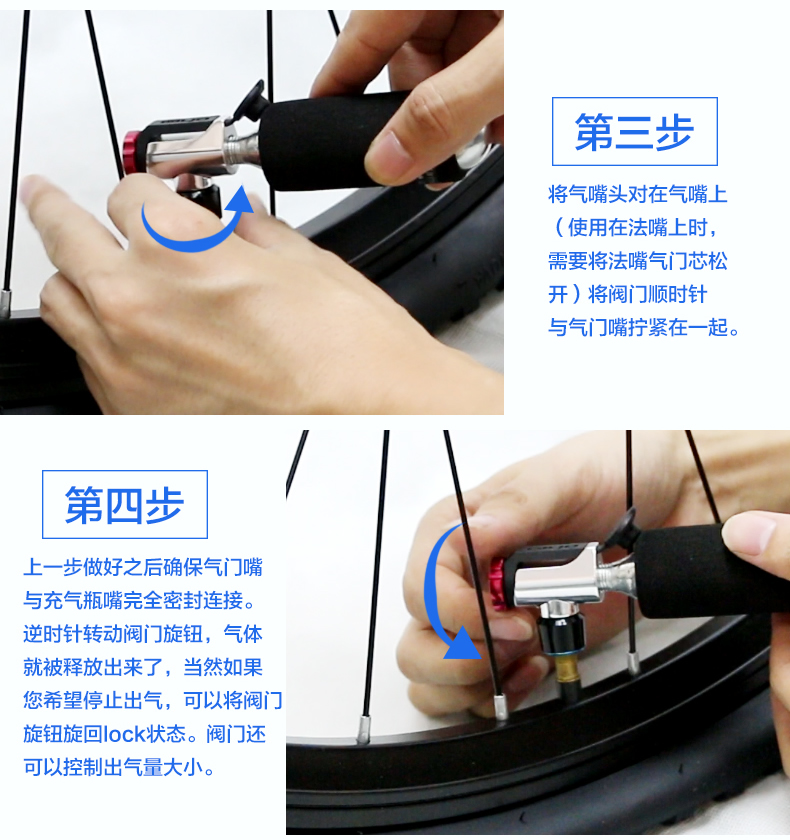 第三步

将气嘴头对在气嘴上（使用在法嘴上时，需要将法嘴气门芯松开）将阀门顺时针与气门嘴拧紧在一起。

第四步

上一步做好之后确保气门嘴与充气瓶嘴完全密封连接。逆时针转动阀门旋钮，气体就被释放出来了，当然如果您希望停止出气，可以将阀门旋钮旋回lock状态。阀门还可以控制出气量大小。