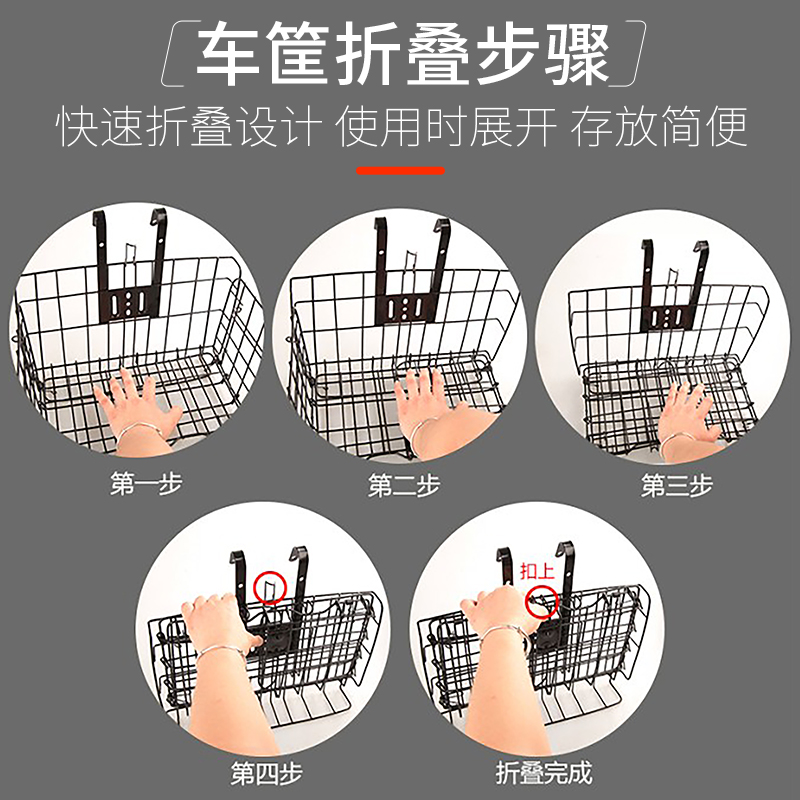 车筐折叠步骤

快速折叠设计 使用时展开 存放简便

第一步

第二步

第三步

第四步

扣上

折叠完成