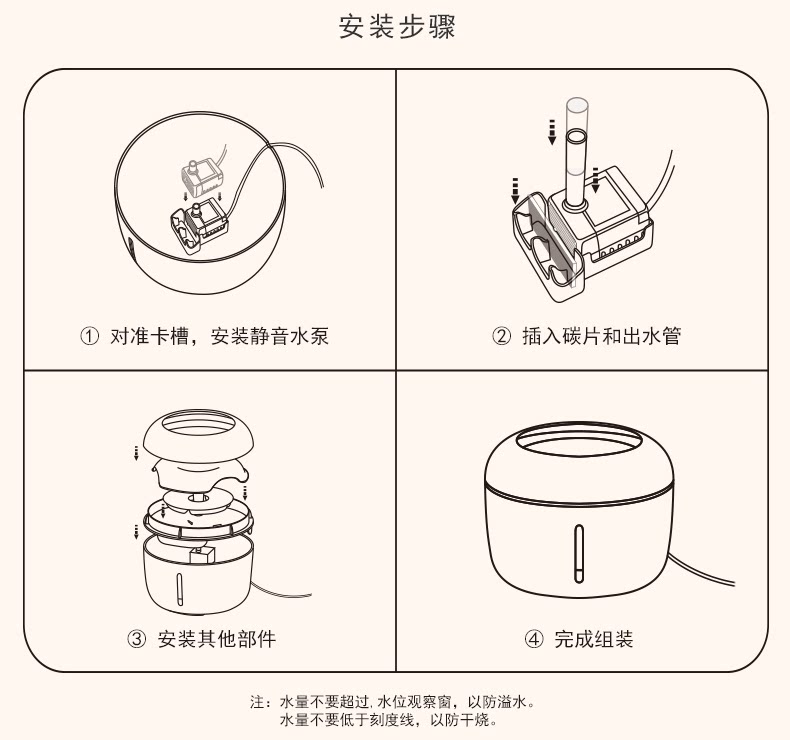 安装步骤

① 对准卡槽，安装静音水泵

② 插入碳片和出水管

③ 安装其他部件

④ 完成组装

注：水量不要超过,水位观察窗，以防溢水。
水量不要低于刻度线，以防干烧。