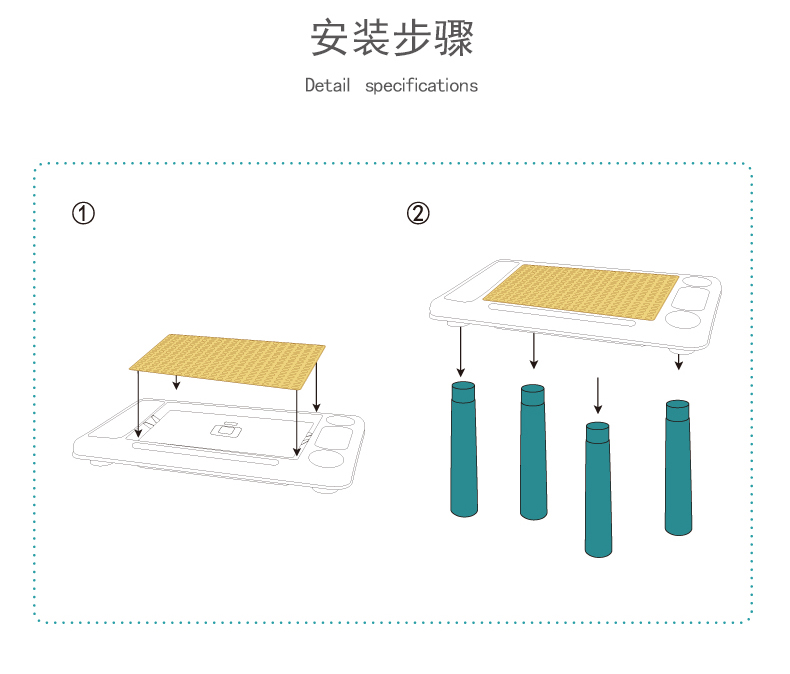 安装步骤

Detail specifications

①

②