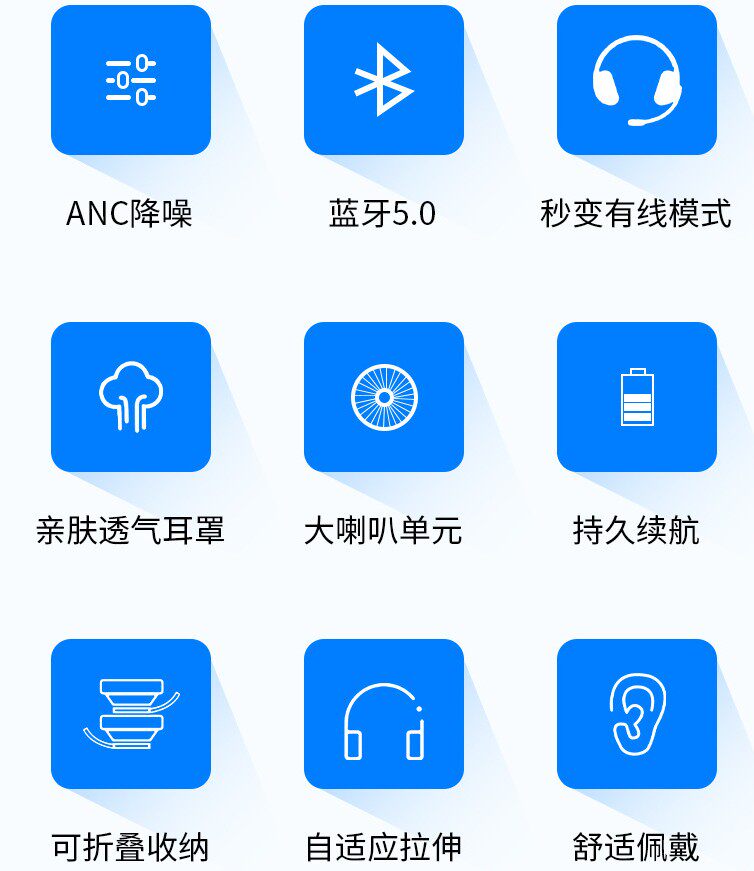 ANC降噪

蓝牙5.0

秒变有线模式

亲肤透气耳罩

大喇叭单元

持久续航

可折叠收纳

自适应拉伸

舒适佩戴