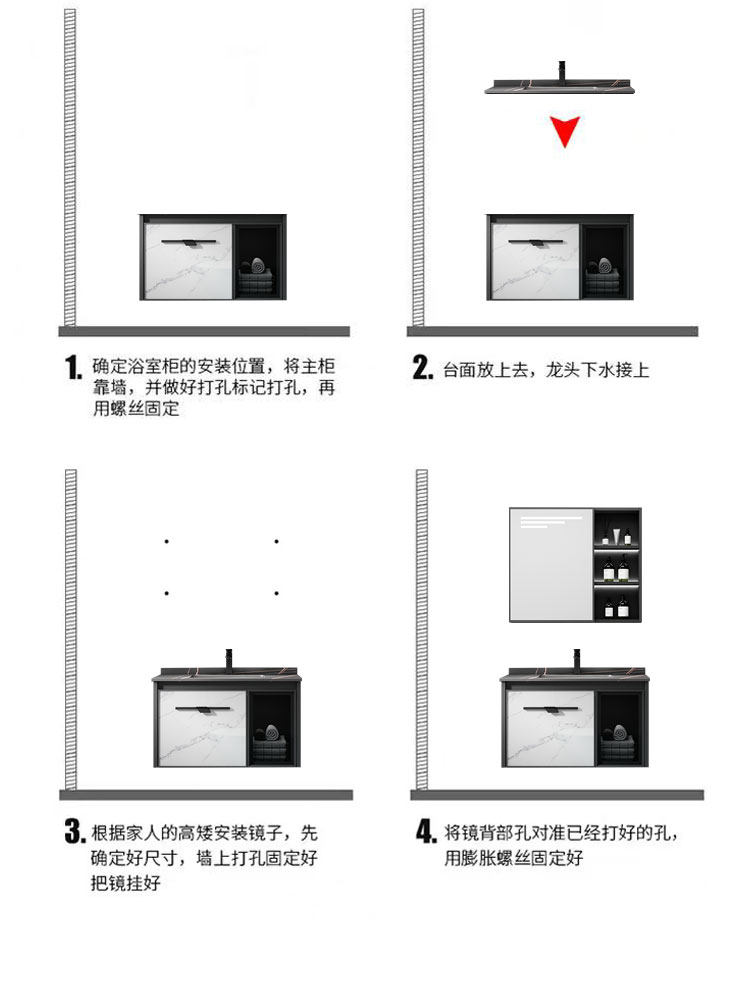 1. 确定浴室柜的安装位置，将主柜靠墙，并做好打孔标记打孔，再用螺丝固定

2. 台面放上去，龙头下水接上

3. 根据家人的高矮安装镜子，先确定好尺寸，墙上打孔固定好把镜挂好

4. 将镜背部孔对准已经打好的孔，用膨胀螺丝固定好