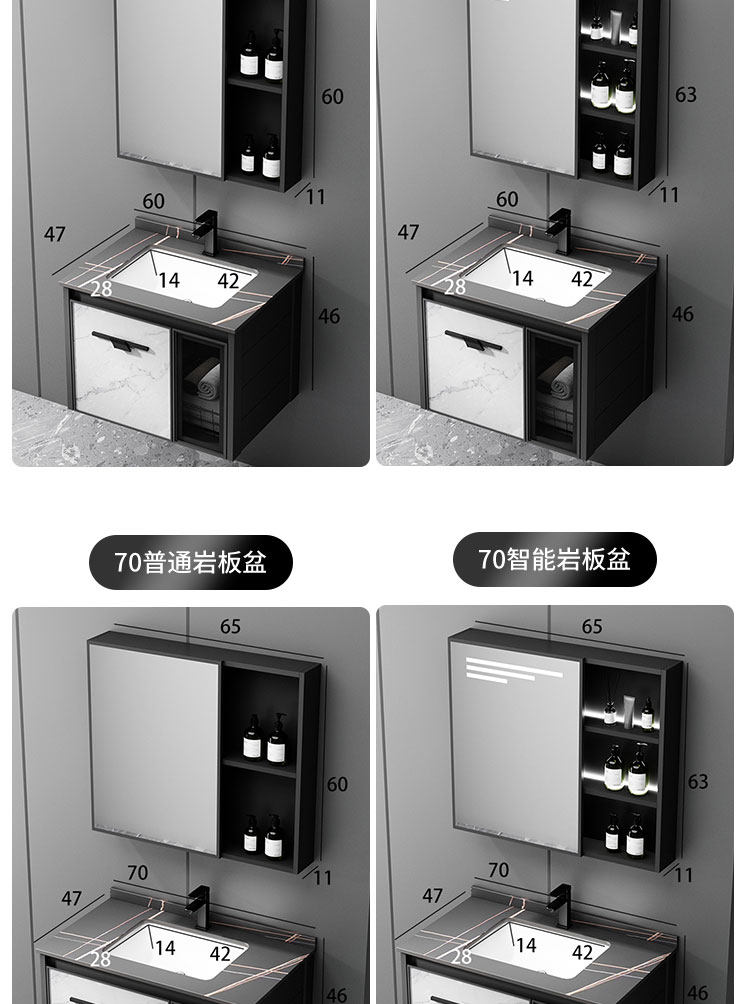 60
11
60
47
14
42
28
46

63
11
60
47
14
42
28
46

70普通岩板盆

70智能岩板盆

65
60
11
70
47
14
42
28
46

65
63
11
70
47
14
42
28
46