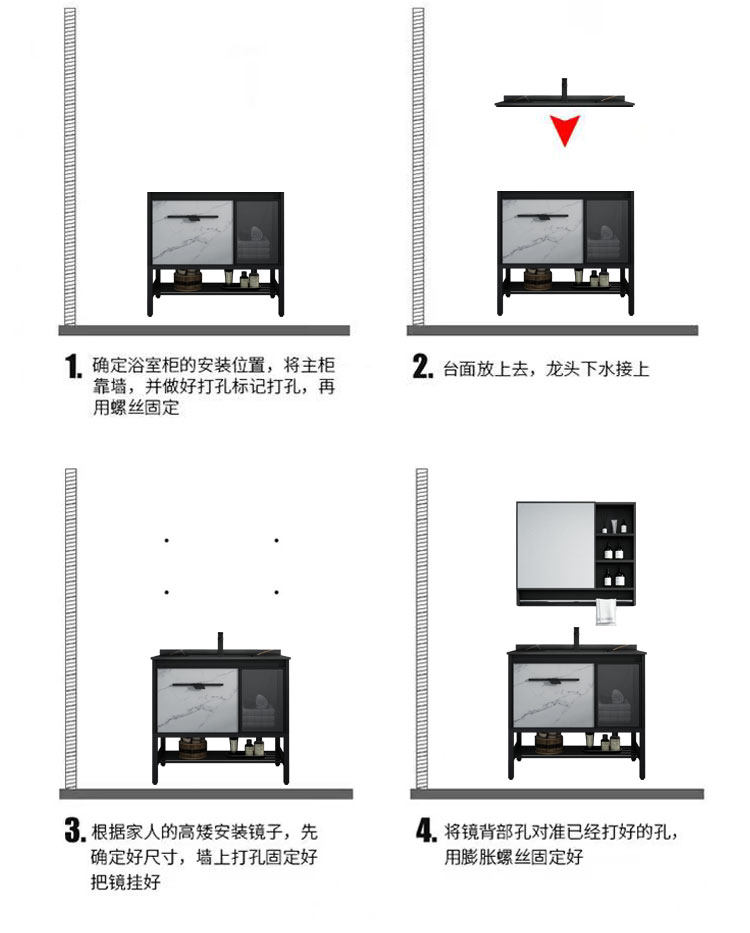 1. 确定浴室柜的安装位置，将主柜靠墙，并做好打孔标记打孔，再用螺丝固定

2. 台面放上去，龙头下水接上

3. 根据家人的高矮安装镜子，先确定好尺寸，墙上打孔固定好把镜挂好

4. 将镜背部孔对准已经打好的孔，用膨胀螺丝固定好